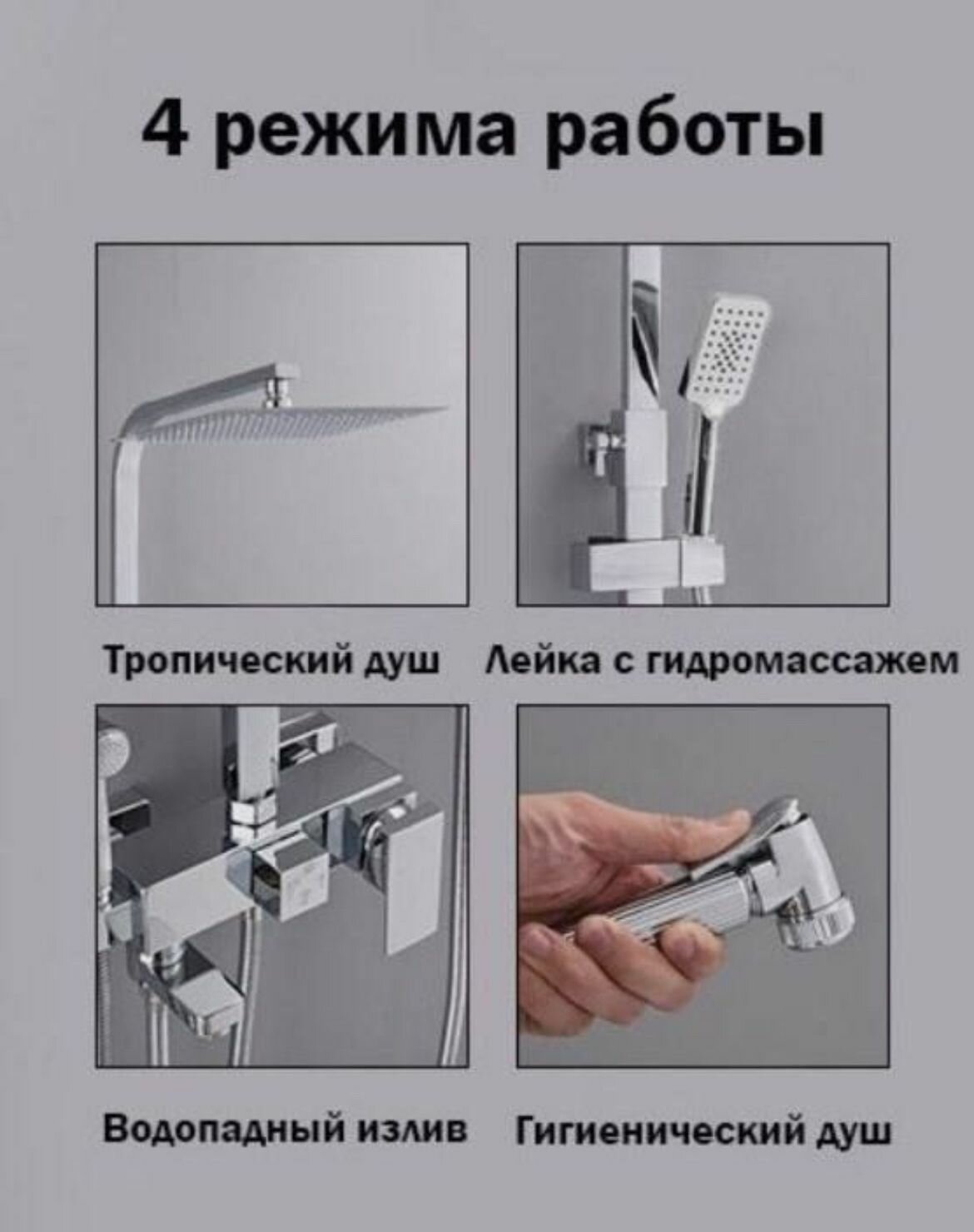 4 режима работы

Тропический душ

Лейка с гидромассажем

Водопадный излив

Гигиенический душ