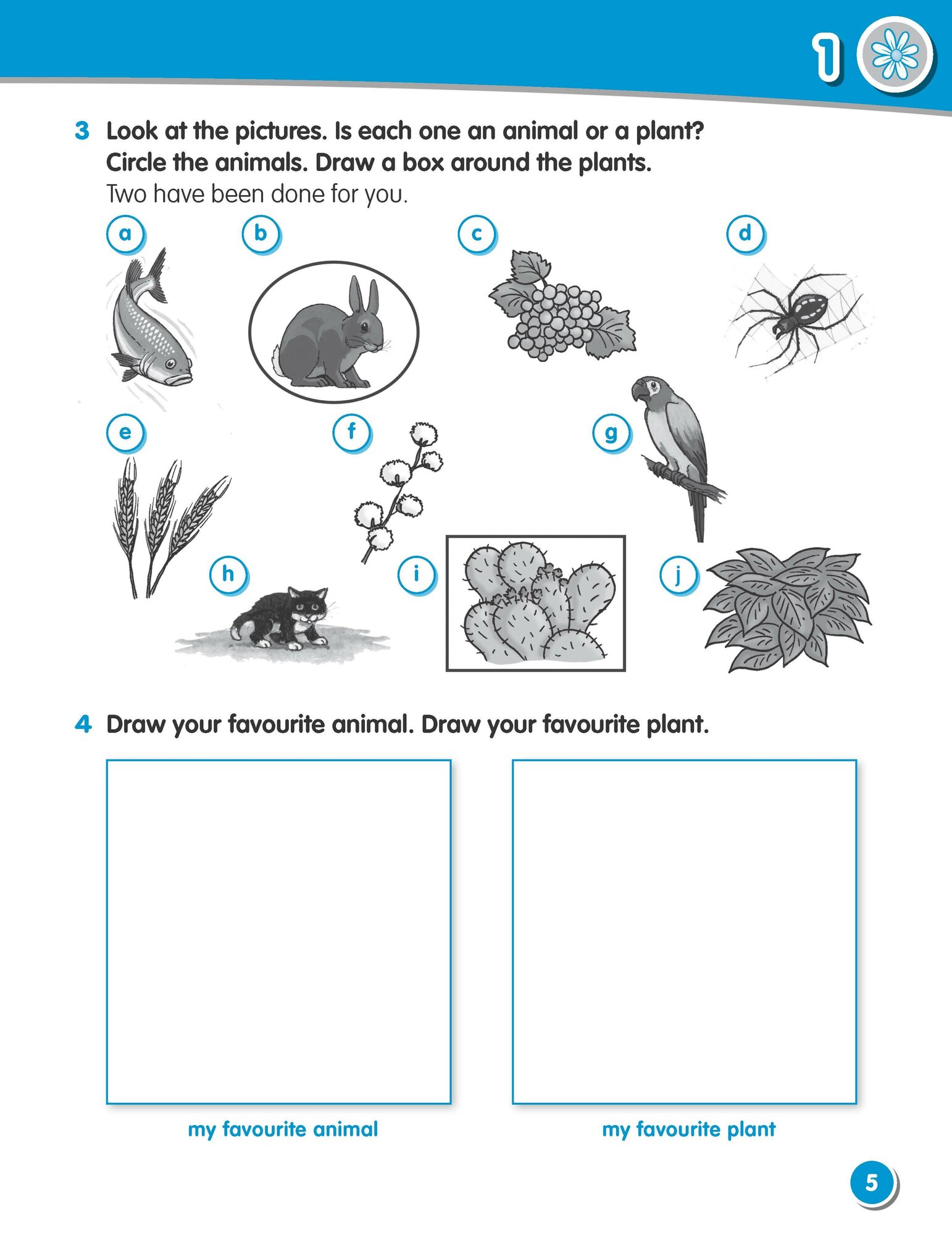 1

3 Look at the pictures. Is each one an animal or a plant? Circle the animals. Draw a box around the plants.
Two have been done for you.

a

b

c

d

e

f

g

h

i

j

4 Draw your favourite animal. Draw your favourite plant.

my favourite animal

my favourite plant

5