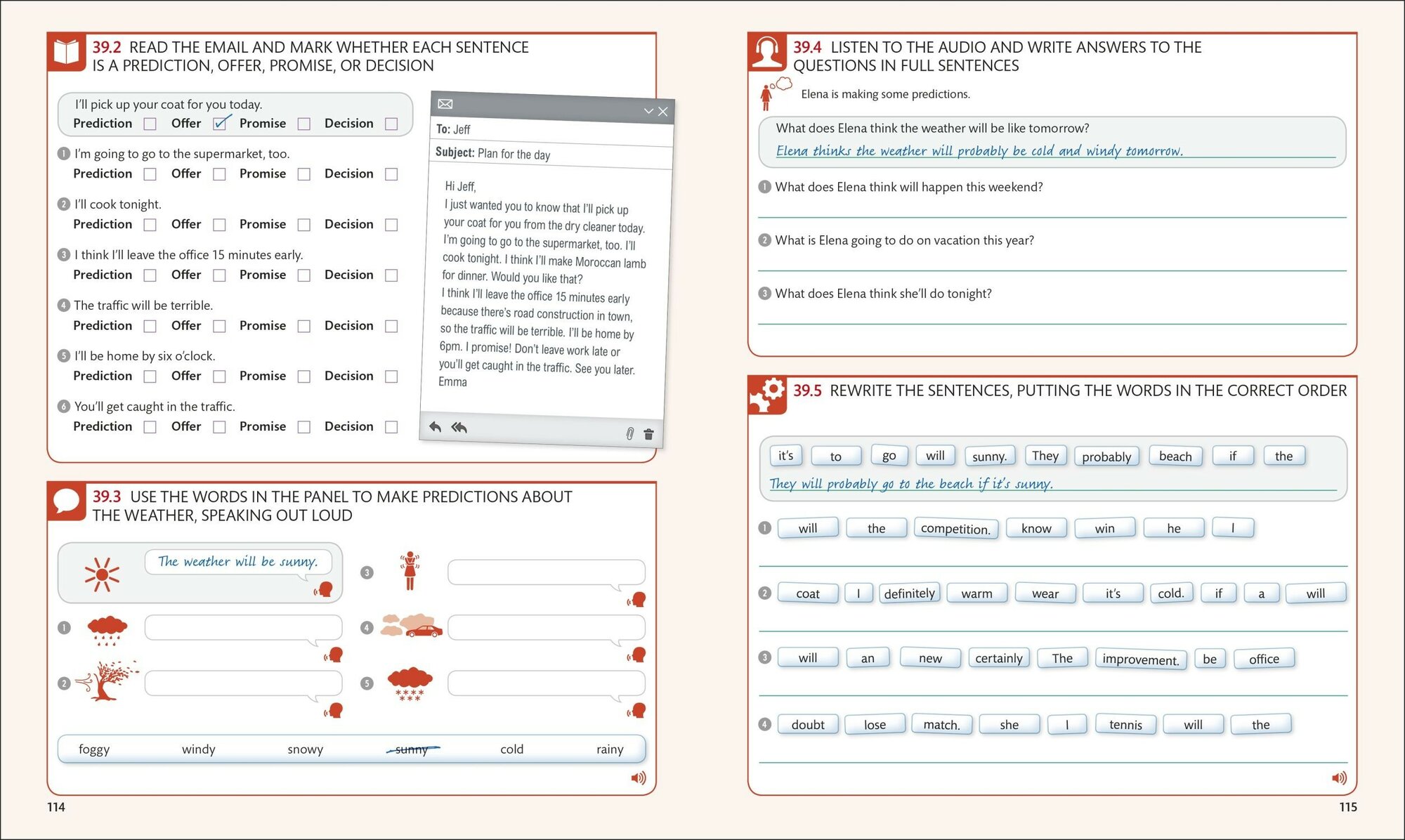 39.2 READ THE EMAIL AND MARK WHETHER EACH SENTENCE IS A PREDICTION, OFFER, PROMISE, OR DECISION

I'll pick up your coat for you today.
Prediction ☐ Offer ☑ Promise ☐ Decision ☐

1 I'm going to go to the supermarket, too.
Prediction ☐ Offer ☐ Promise ☐ Decision ☐

2 I'll cook tonight.
Prediction ☐ Offer ☐ Promise ☐ Decision ☐

3 I think I'll leave the office 15 minutes early.
Prediction ☐ Offer ☐ Promise ☐ Decision ☐

4 The traffic will be terrible.
Prediction ☐ Offer ☐ Promise ☐ Decision ☐

5 I'll be home by six o'clock.
Prediction ☐ Offer ☐ Promise ☐ Decision ☐

6 You'll get caught in the traffic.
Prediction ☐ Offer ☐ Promise ☐ Decision ☐

To: Jeff
Subject: Plan for the day

Hi Jeff,
I just wanted you to know that I'll pick up your coat for you from the dry cleaner today. I'm going to go to the supermarket, too. I'll cook tonight. I think I'll make Moroccan lamb for dinner. Would you like that?
I think I'll leave the office 15 minutes early because there's road construction in town, so the traffic will be terrible. I'll be home by 6pm. I promise! Don't leave work late or you'll get caught in the traffic. See you later.
Emma

39.3 USE THE WORDS IN THE PANEL TO MAKE PREDICTIONS ABOUT THE WEATHER, SPEAKING OUT LOUD

The weather will be sunny.

1
2
3
4
5

foggy windy snowy sunny cold rainy

114

39.4 LISTEN TO THE AUDIO AND WRITE ANSWERS TO THE QUESTIONS IN FULL SENTENCES

Elena is making some predictions.

What does Elena think the weather will be like tomorrow?
Elena thinks the weather will probably be cold and windy tomorrow.

1 What does Elena think will happen this weekend?

2 What is Elena going to do on vacation this year?

3 What does Elena think she'll do tonight?

39.5 REWRITE THE SENTENCES, PUTTING THE WORDS IN THE CORRECT ORDER

it's to go will sunny. They probably beach if the
They will probably go to the beach if it's sunny.

1 will the competition. know win he I

2 coat I definitely warm wear it's cold. if a will

3 will an new certainly The improvement. be office

4 doubt lose match. she I tennis will the

115