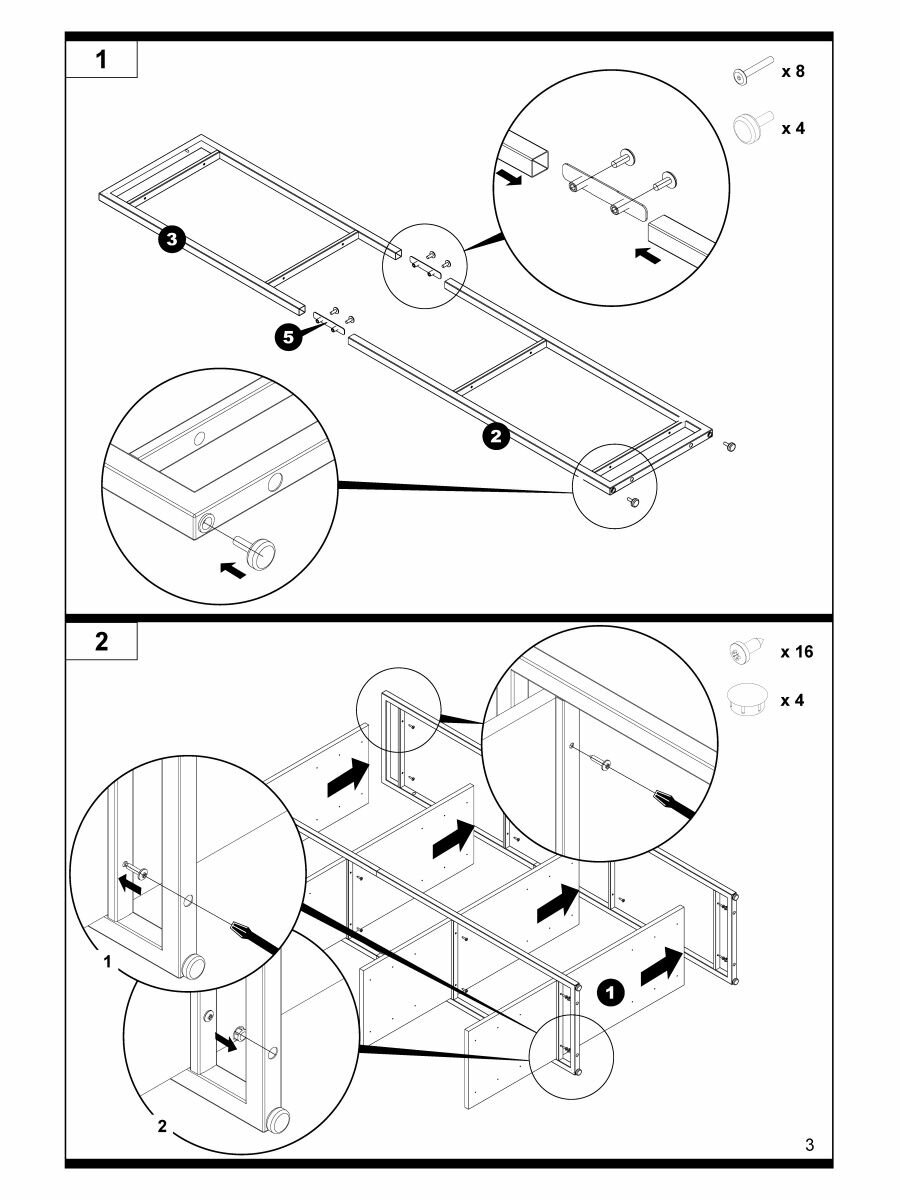 1

x 8

x 4

3

5

2

2

x 16

x 4

1

1

2

3