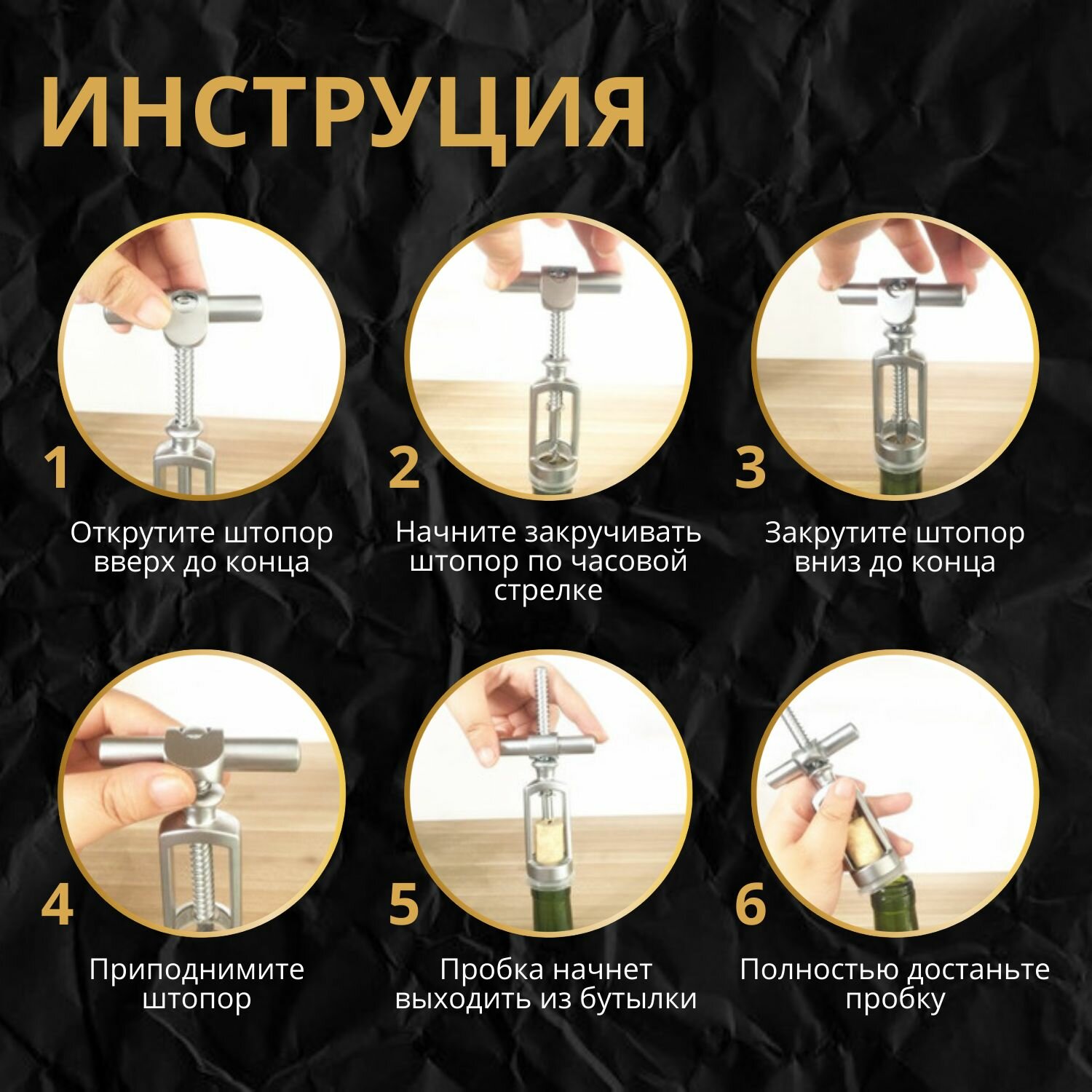 ИНСТРУЦИЯ

1
Открутите штопор вверх до конца

2
Начните закручивать штопор по часовой стрелке

3
Закрутите штопор вниз до конца

4
Приподнимите штопор

5
Пробка начнет выходить из бутылки

6
Полностью достаньте пробку