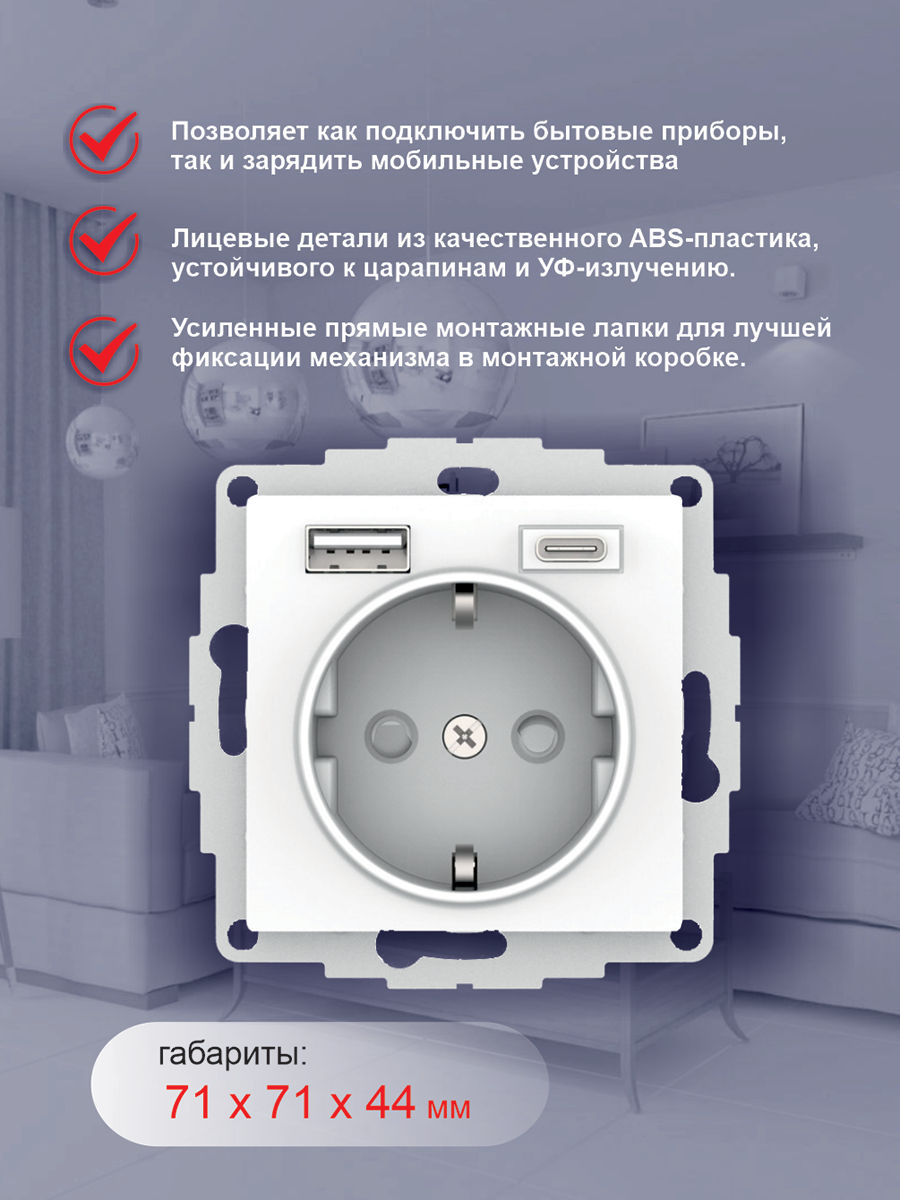 Позволяет как подключить бытовые приборы, так и зарядить мобильные устройства

Лицевые детали из качественного ABS-пластика, устойчивого к царапинам и УФ-излучению.

Усиленные прямые монтажные лапки для лучшей фиксации механизма в монтажной коробке.

габариты:
71 x 71 x 44 мм