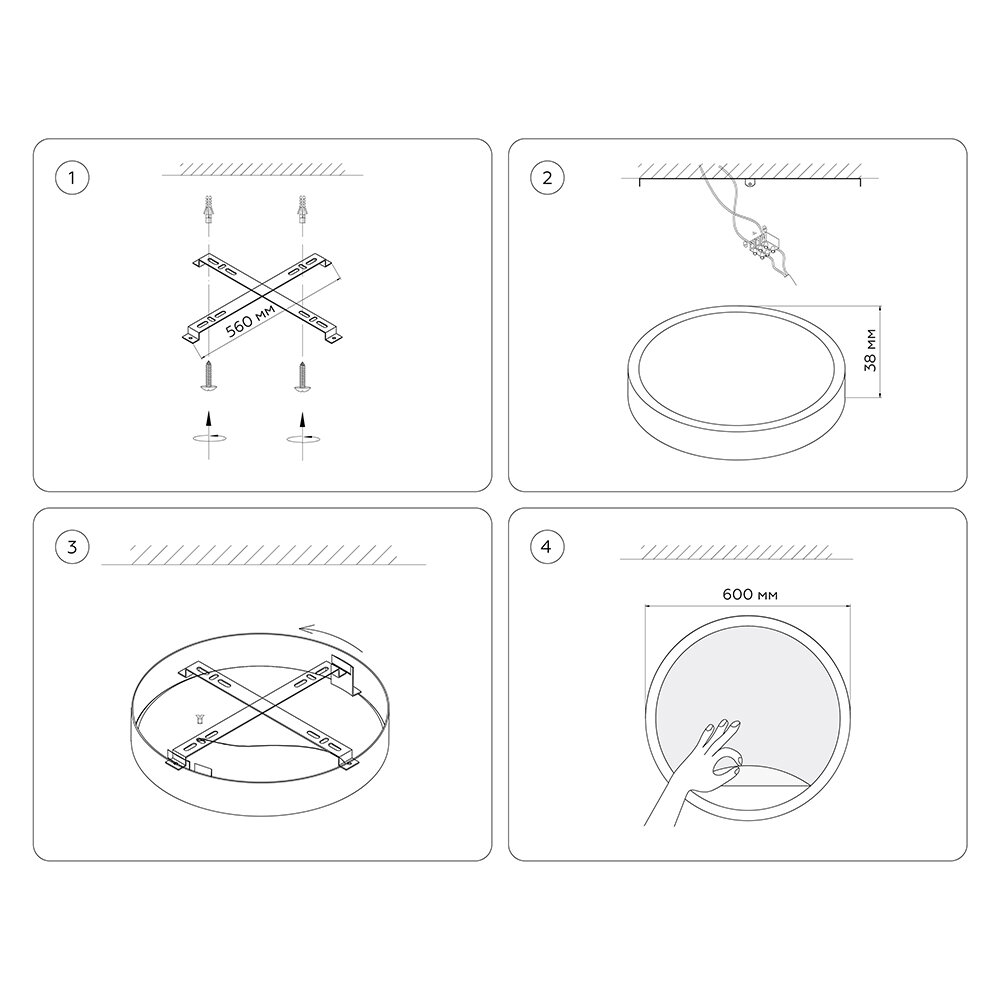 1

560 мм

2

38 мм

3

4

600 мм