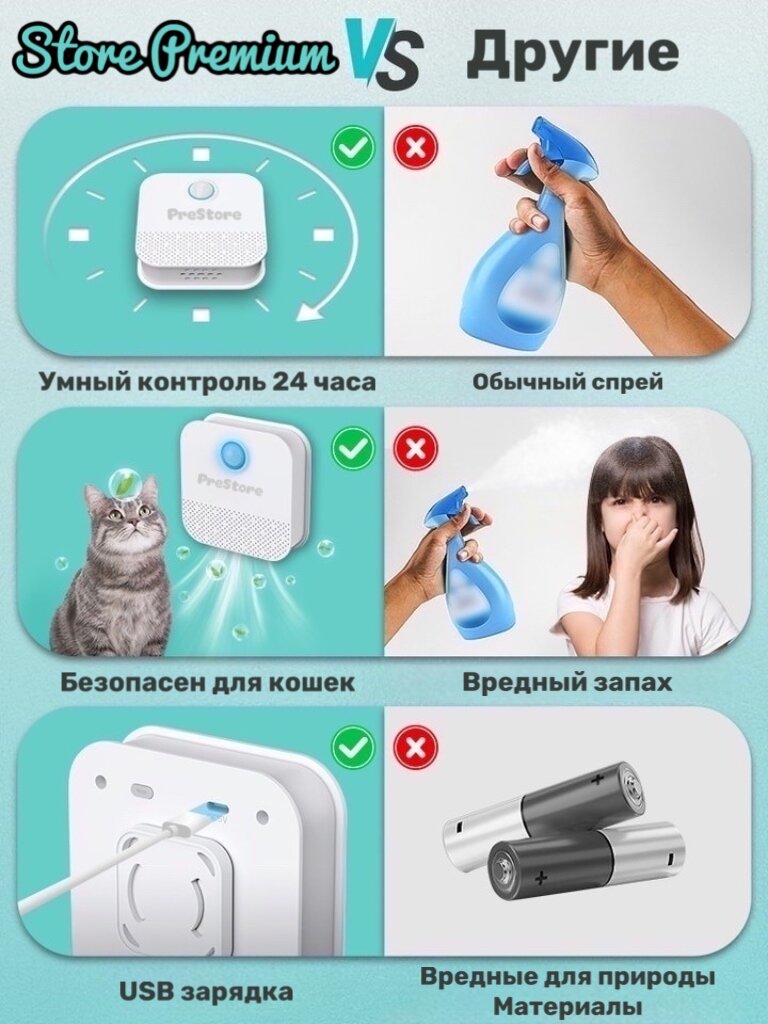 Store Premium VS Другие

PreStore

Умный контроль 24 часа

Обычный спрей

PreStore

Безопасен для кошек

Вредный запах

USB зарядка

Вредные для природы Материалы