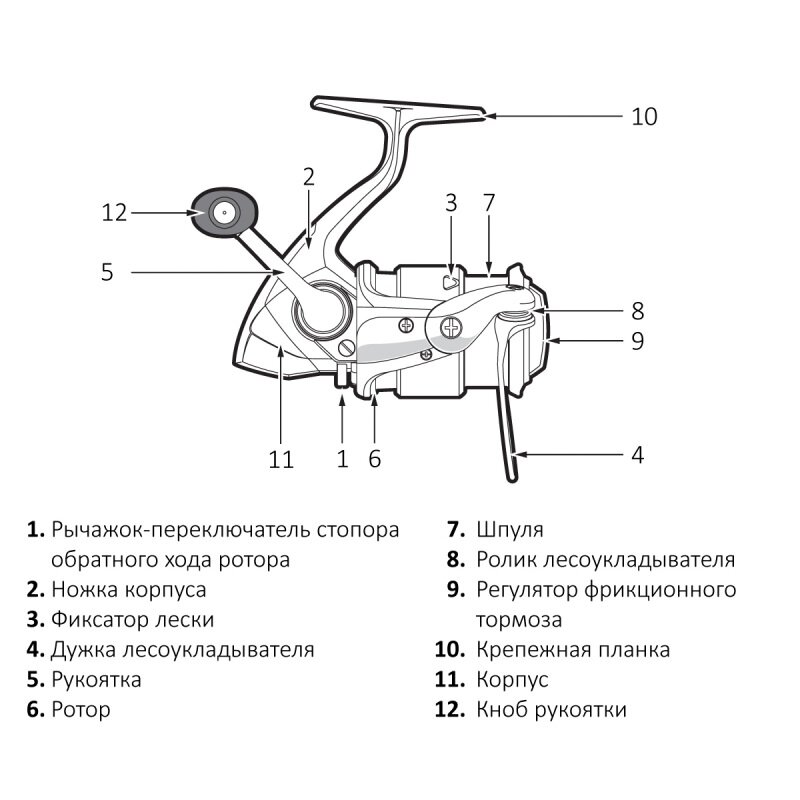 10

2

12

3

7

5

8

9

11

1

6

4

**1.** Рычажок-переключатель стопора обратного хода ротора
**2.** Ножка корпуса
**3.** Фиксатор лески
**4.** Дужка лесоукладывателя
**5.** Рукоятка
**6.** Ротор

**7.** Шпуля
**8.** Ролик лесоукладывателя
**9.** Регулятор фрикционного тормоза
**10.** Крепежная планка
**11.** Корпус
**12.** Кноб рукоятки