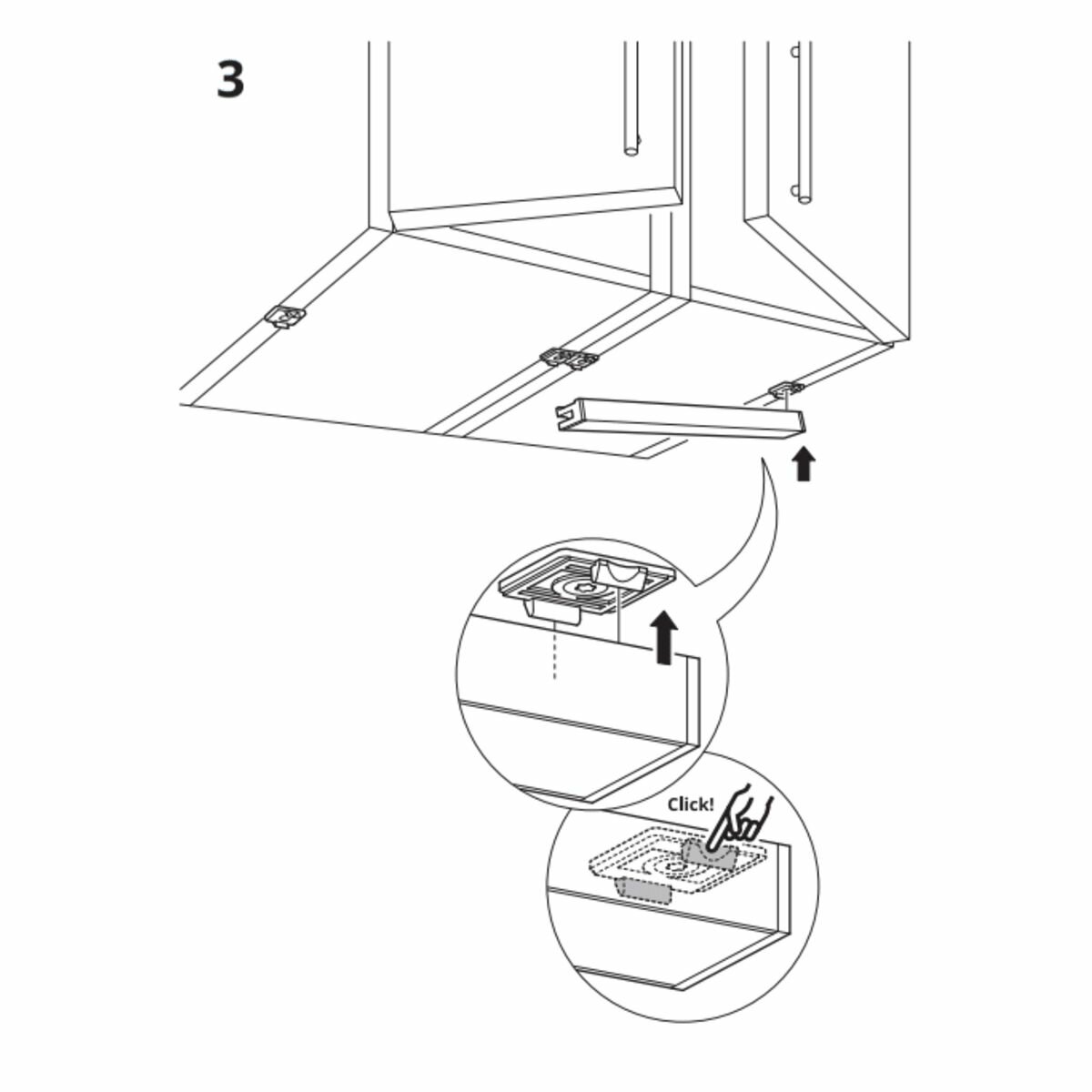 3

Click!