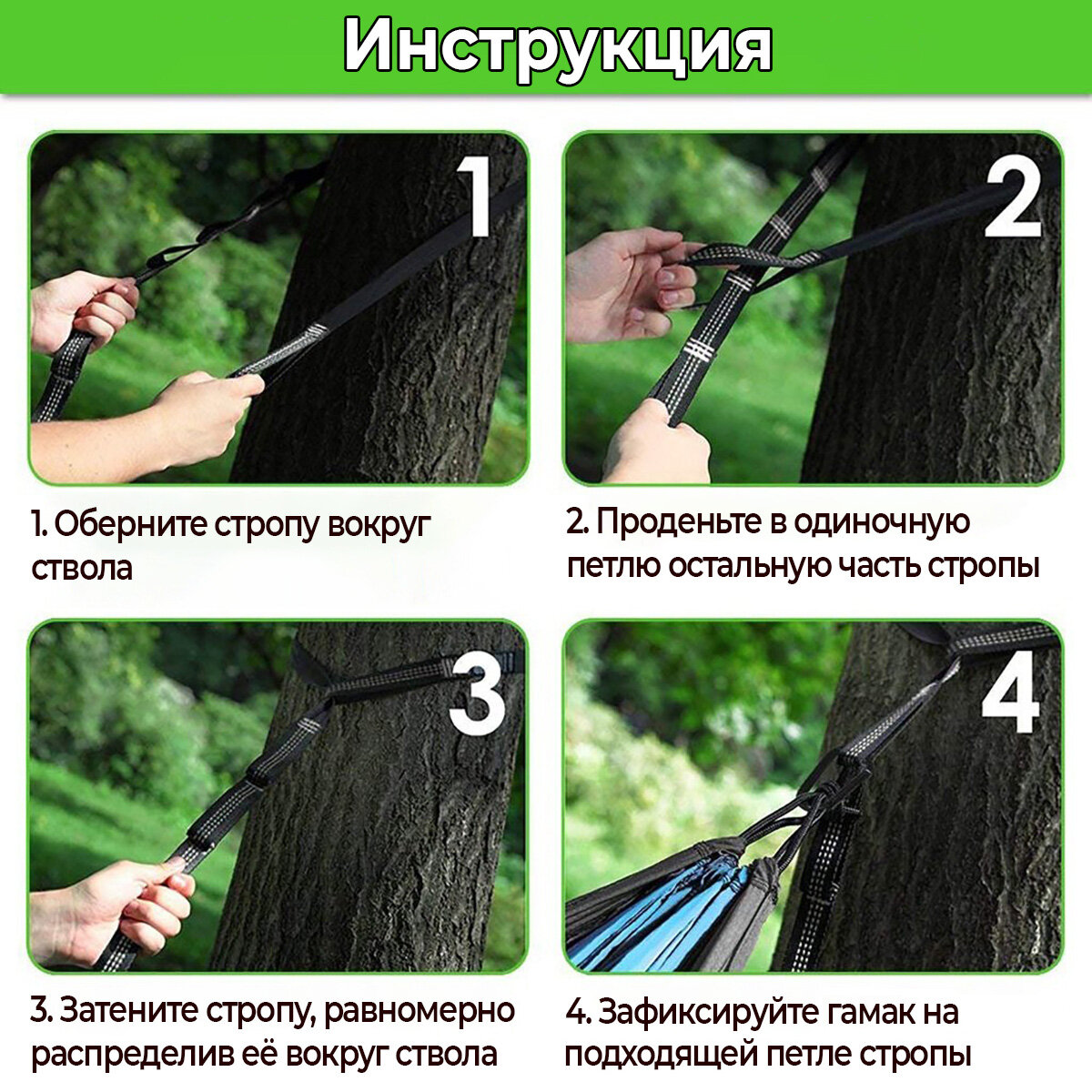 Инструкция

1

1. Оберните стропу вокруг ствола

2

2. Проденьте в одиночную петлю остальную часть стропы

3

3. Затените стропу, равномерно распределив её вокруг ствола

4

4. Зафиксируйте гамак на подходящей петле стропы