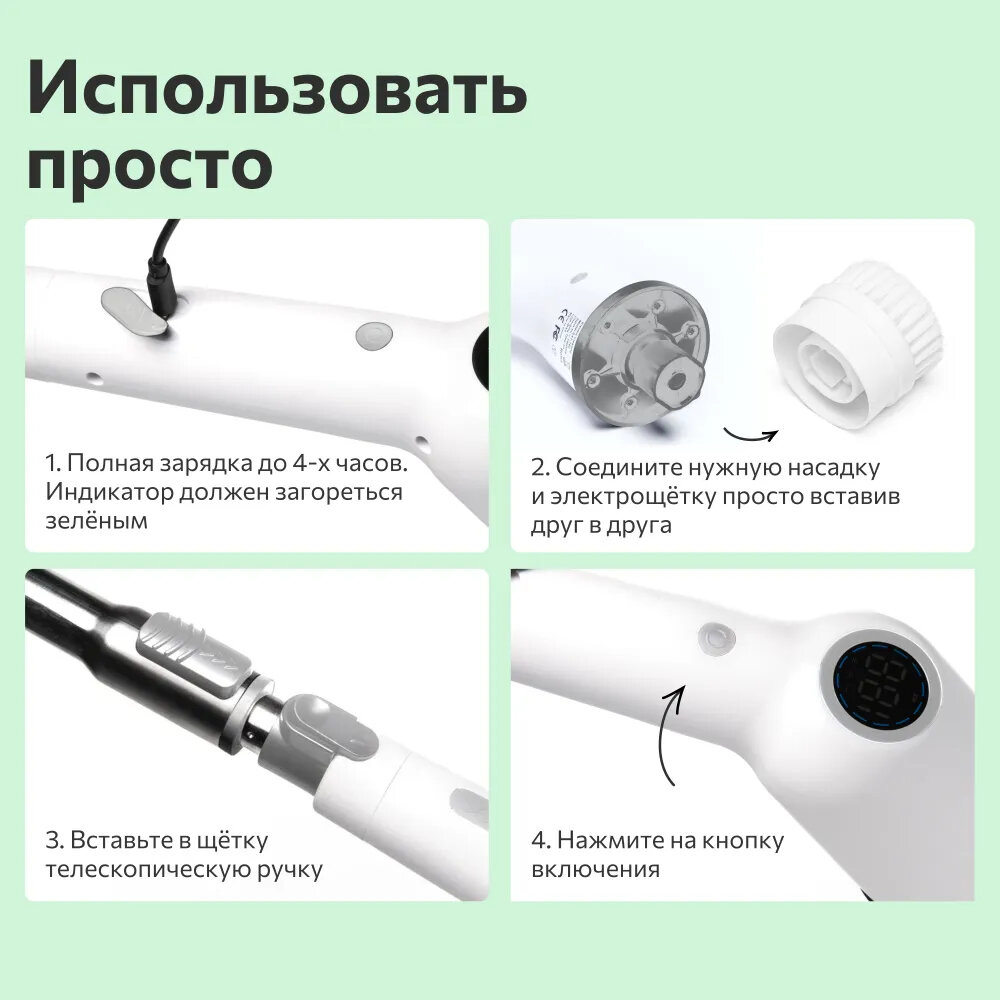 Использовать просто

1. Полная зарядка до 4-х часов. Индикатор должен загореться зелёным

2. Соедините нужную насадку и электрощётку просто вставив друг в друга

3. Вставьте в щётку телескопическую ручку

4. Нажмите на кнопку включения