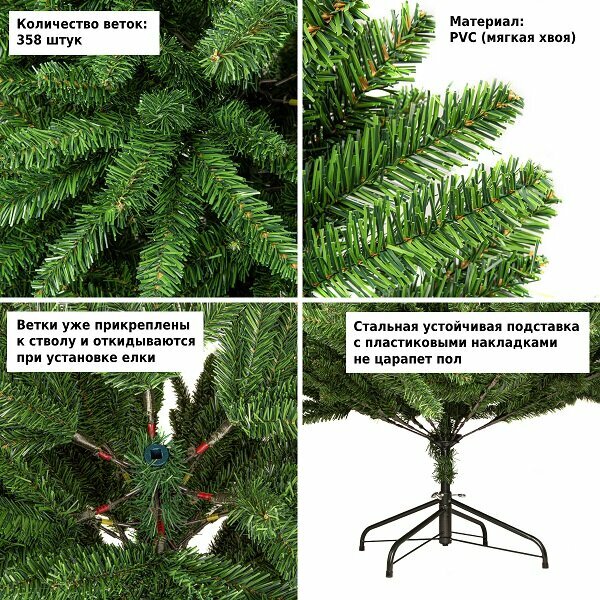 Количество веток:
358 штук

Материал:
PVC (мягкая хвоя)

Ветки уже прикреплены к стволу и откидываются при установке елки

Стальная устойчивая подставка с пластиковыми накладками не царапет пол