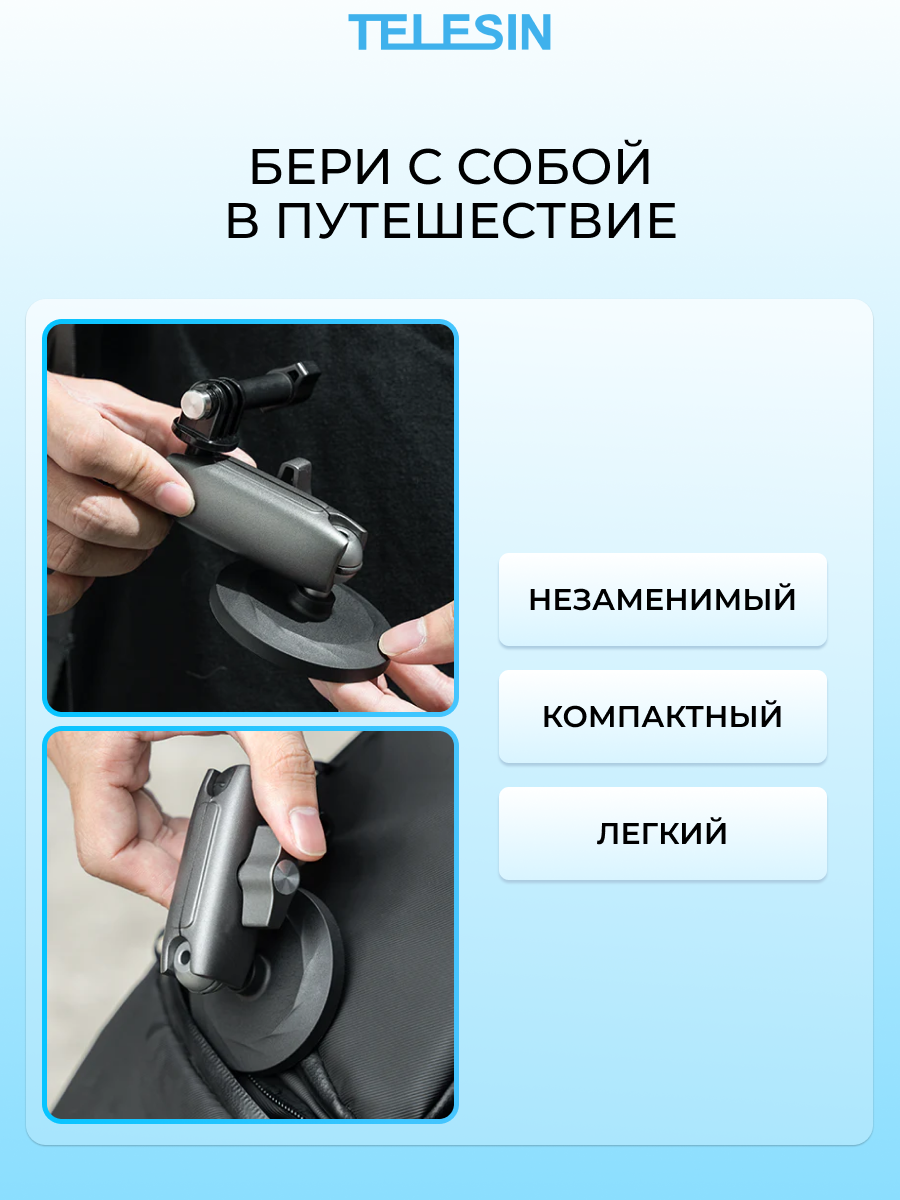 TELESIN

БЕРИ С СОБОЙ
В ПУТЕШЕСТВИЕ

НЕЗАМЕНИМЫЙ

КОМПАКТНЫЙ

ЛЕГКИЙ