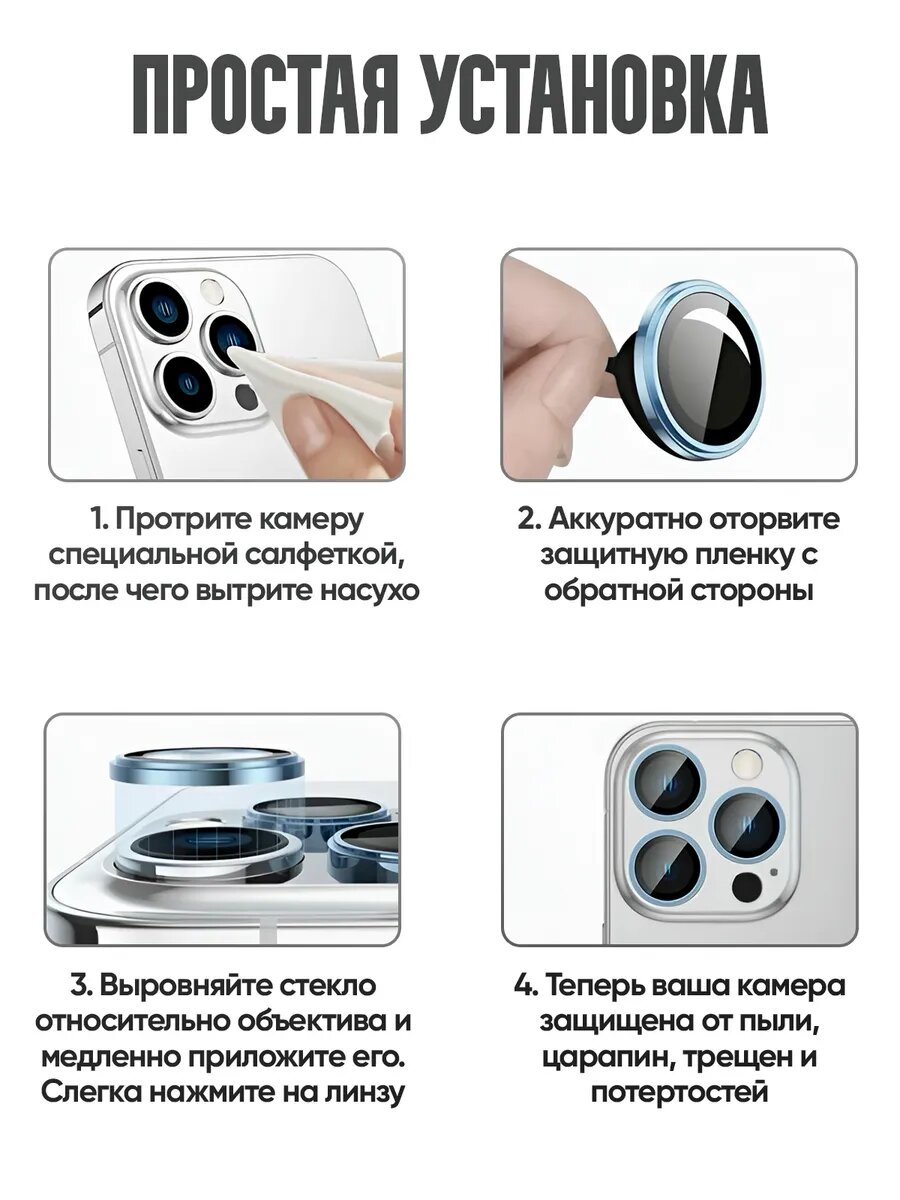 ПРОСТАЯ УСТАНОВКА

1. Протрите камеру специальной салфеткой, после чего вытрите насухо

2. Аккуратно оторвите защитную пленку с обратной стороны

3. Выровняйте стекло относительно объектива и медленно приложите его. Слегка нажмите на линзу

4. Теперь ваша камера защищена от пыли, царапин, трещен и потертостей