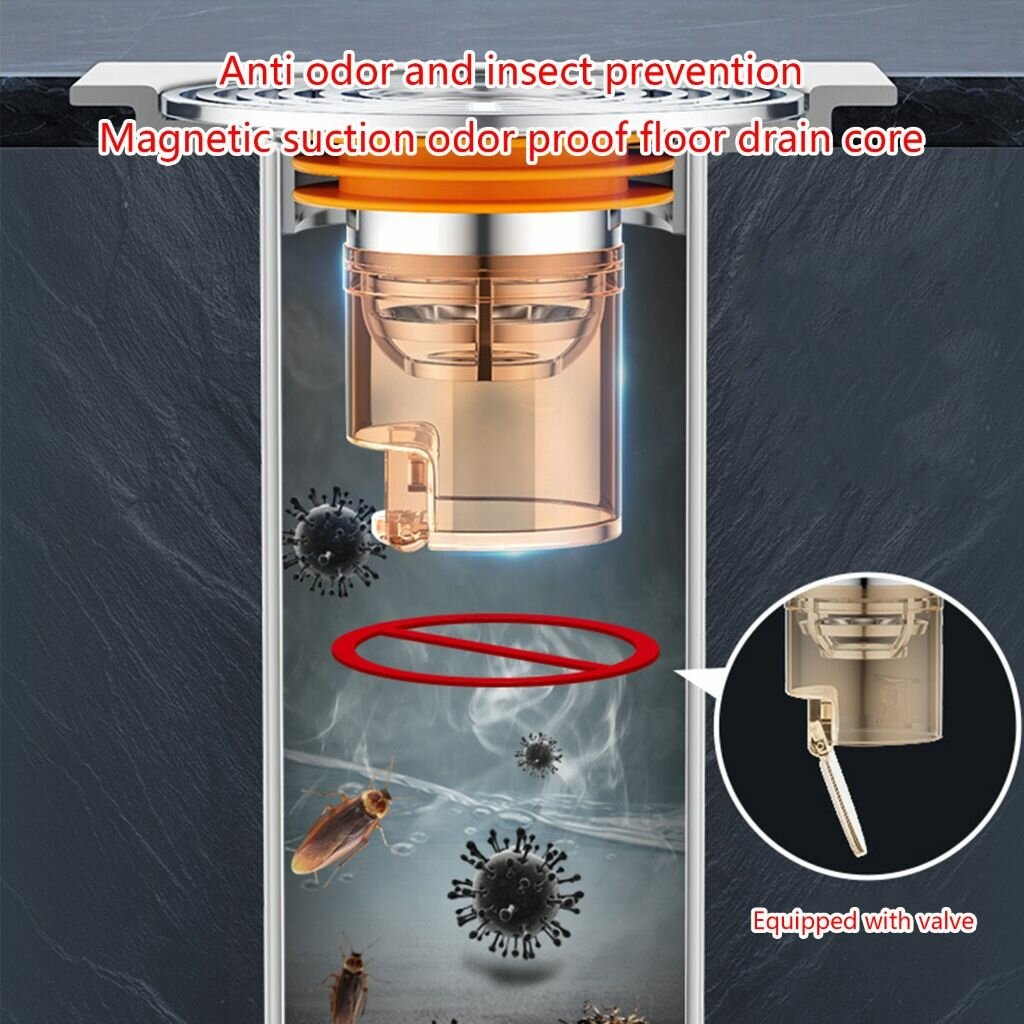 Anti odor and insect prevention
Magnetic suction odor proof floor drain core

Equipped with valve