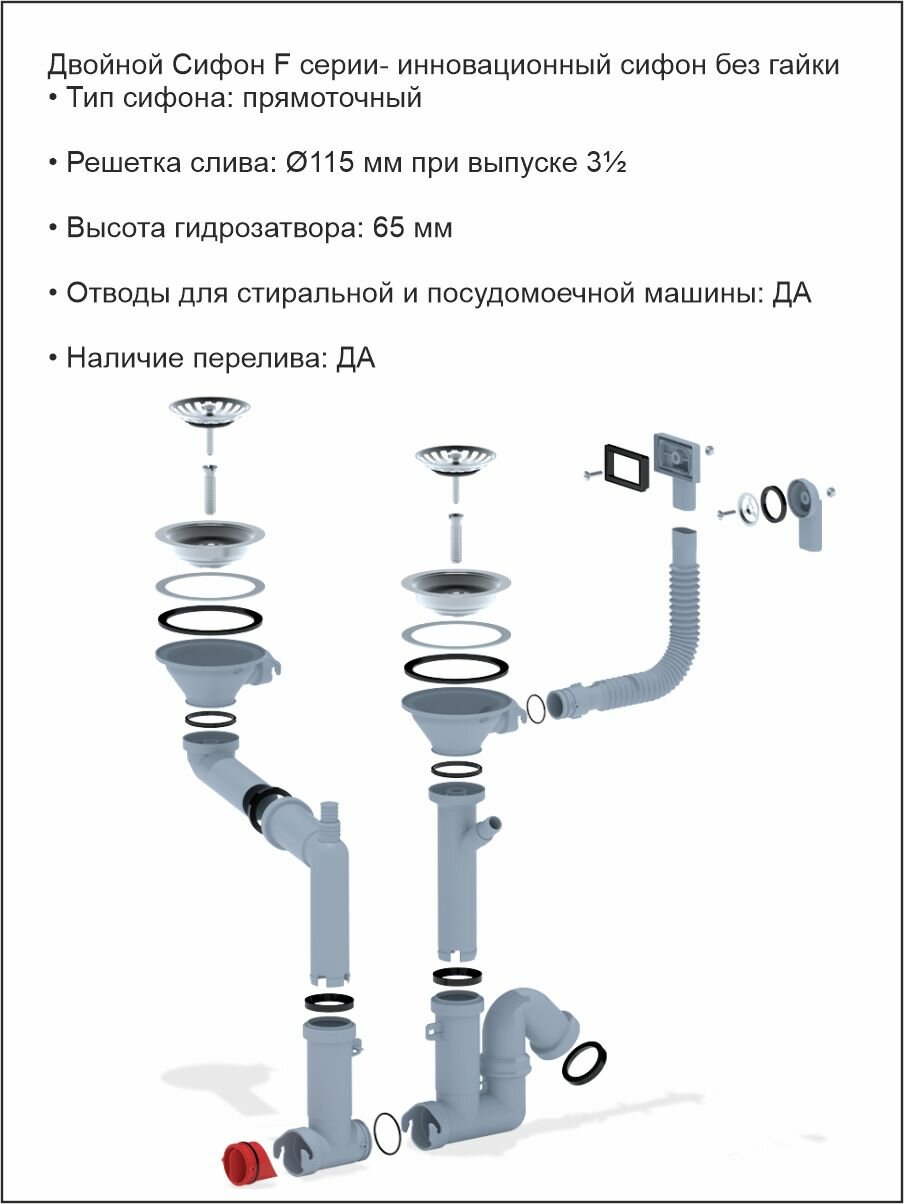 Двойной Сифон F серии- инновационный сифон без гайки
• Тип сифона: прямоточный

• Решетка слива: Ø115 мм при выпуске 3½

• Высота гидрозатвора: 65 мм

• Отводы для стиральной и посудомоечной машины: ДА

• Наличие перелива: ДА