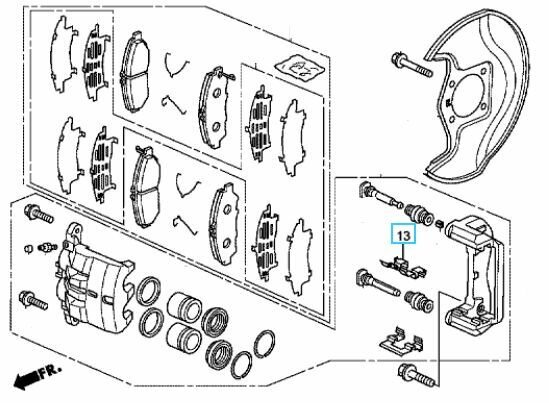 13

FR.