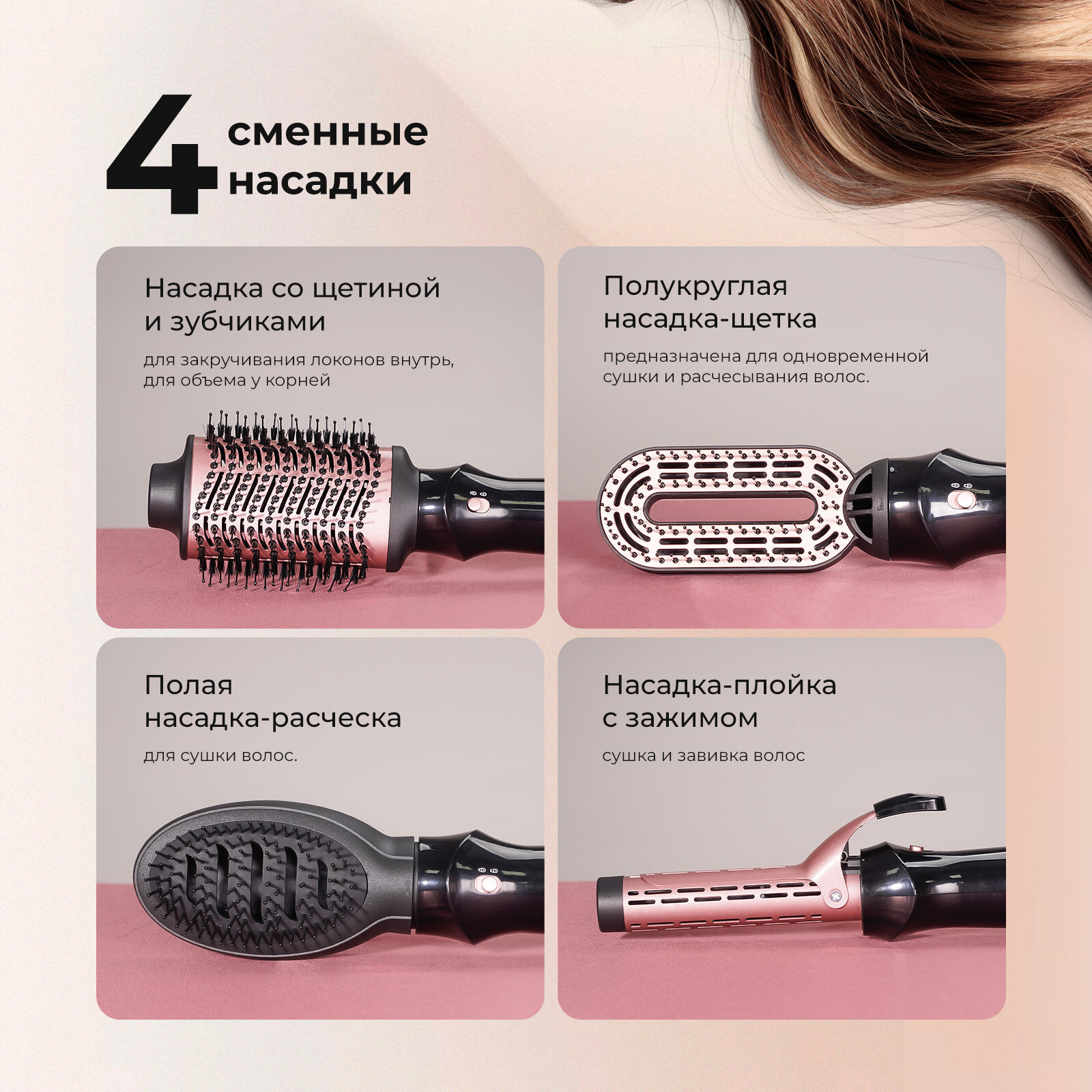 4 сменные насадки

Насадка со щетиной и зубчиками

для закручивания локонов внутрь, для объема у корней

Полукруглая насадка-щетка

предназначена для одновременной сушки и расчесывания волос.

Полая насадка-расческа

для сушки волос.

Насадка-плойка с зажимом

сушка и завивка волос