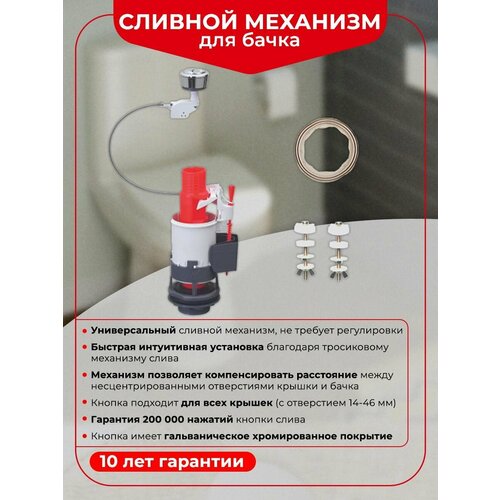 СЛИВНОЙ МЕХАНИЗМ
для бачка

• Универсальный сливной механизм, не требует регулировки
• Быстрая интуитивная установка благодаря тросиковому механизму слива
• Механизм позволяет компенсировать расстояние между несцентрированными отверстиями крышки и бачка
• Кнопка подходит для всех крышек (с отверстием 14-46 мм)
• Гарантия 200 000 нажатий кнопки слива
• Кнопка имеет гальваническое хромированное покрытие

10 лет гарантии