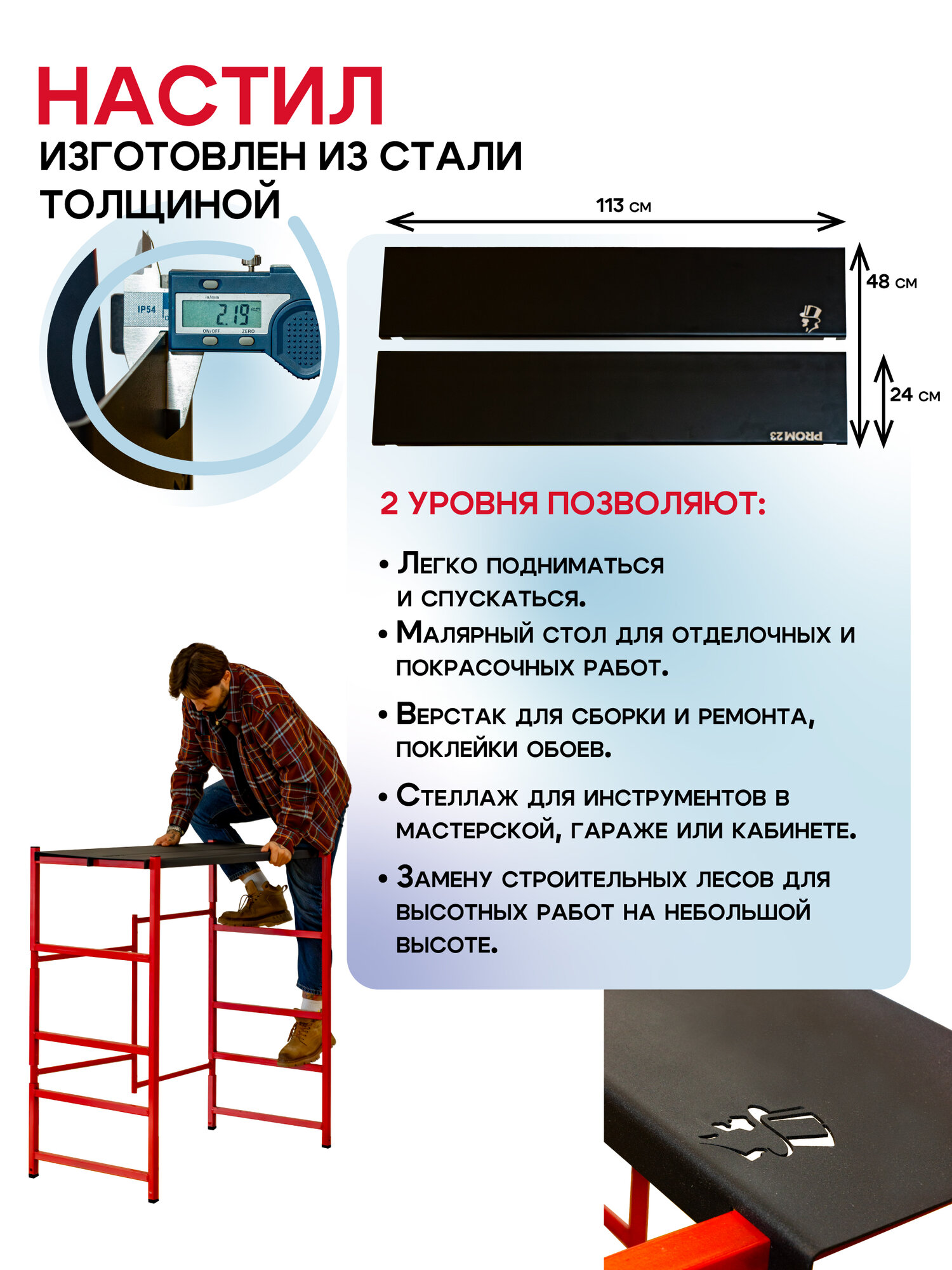 НАСТИЛ
ИЗГОТОВЛЕН ИЗ СТАЛИ ТОЛЩИНОЙ

IP54
in/mm
2.19 mm
ON/OFF
ZERO

113 см
48 см
24 см

PROM23

2 УРОВНЯ ПОЗВОЛЯЮТ:

• Легко подниматься и спускаться.
• Малярный стол для отделочных и покрасочных работ.
• Верстак для сборки и ремонта, поклейки обоев.
• Стеллаж для инструментов в мастерской, гараже или кабинете.
• Замену строительных лесов для высотных работ на небольшой высоте.