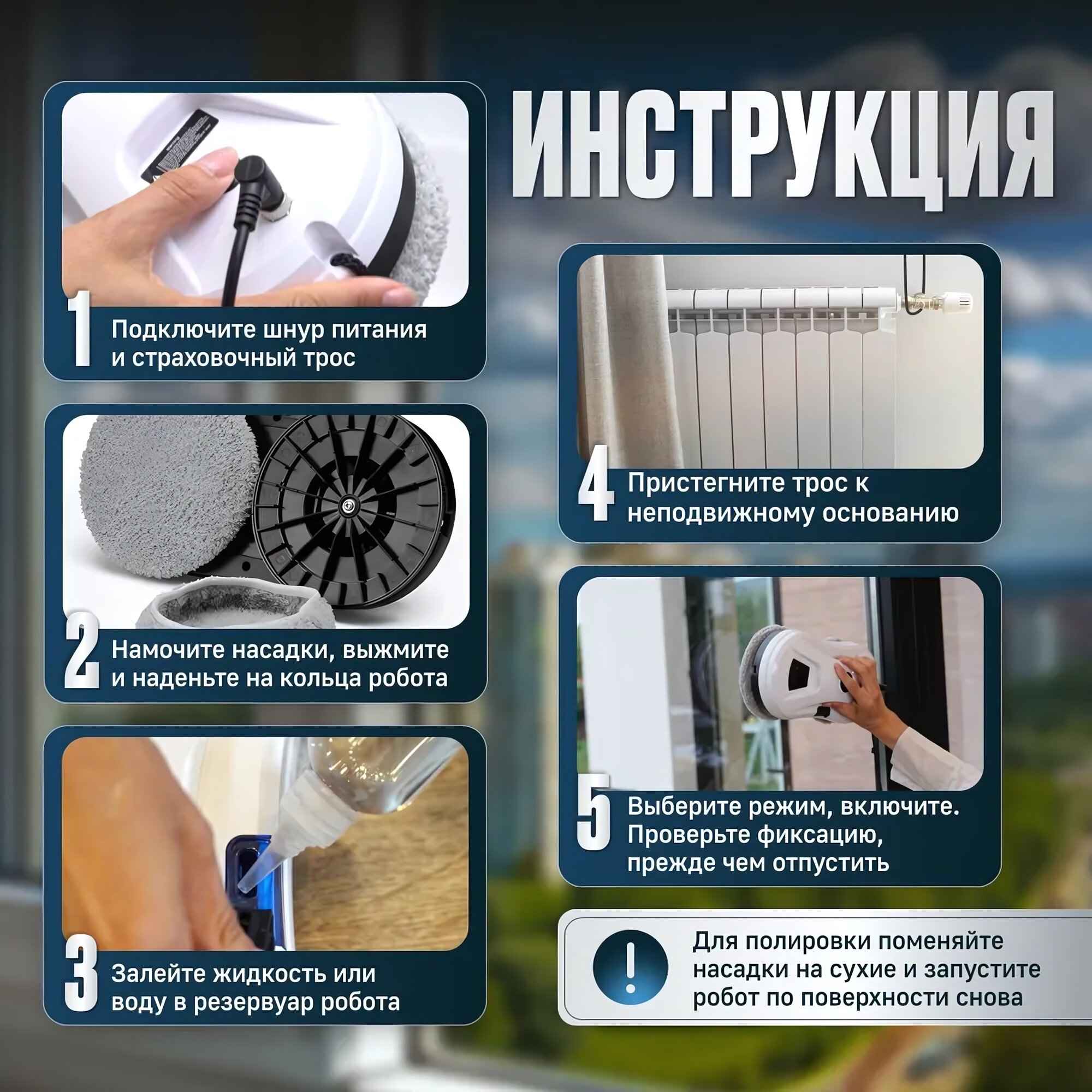 ИНСТРУКЦИЯ

1 Подключите шнур питания и страховочный трос

2 Намочите насадки, выжмите и наденьте на кольца робота

3 Залейте жидкость или воду в резервуар робота

4 Пристегните трос к неподвижному основанию

5 Выберите режим, включите. Проверьте фиксацию, прежде чем отпустить

! Для полировки поменяйте насадки на сухие и запустите робот по поверхности снова