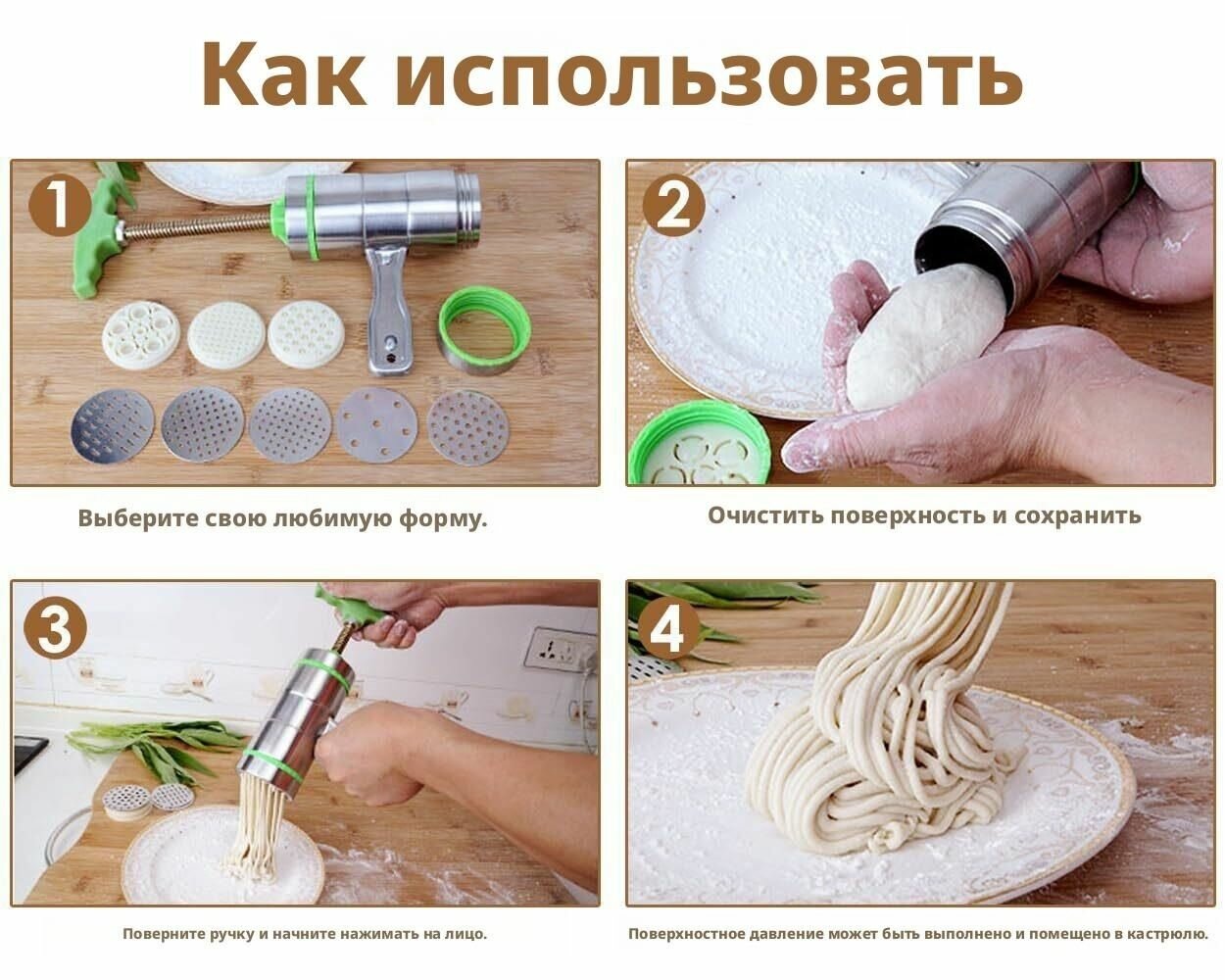 Как использовать

1

Выберите свою любимую форму.

2

Очистить поверхность и сохранить

3

Поверните ручку и начните нажимать на лицо.

4

Поверхностное давление может быть выполнено и помещено в кастрюлю.