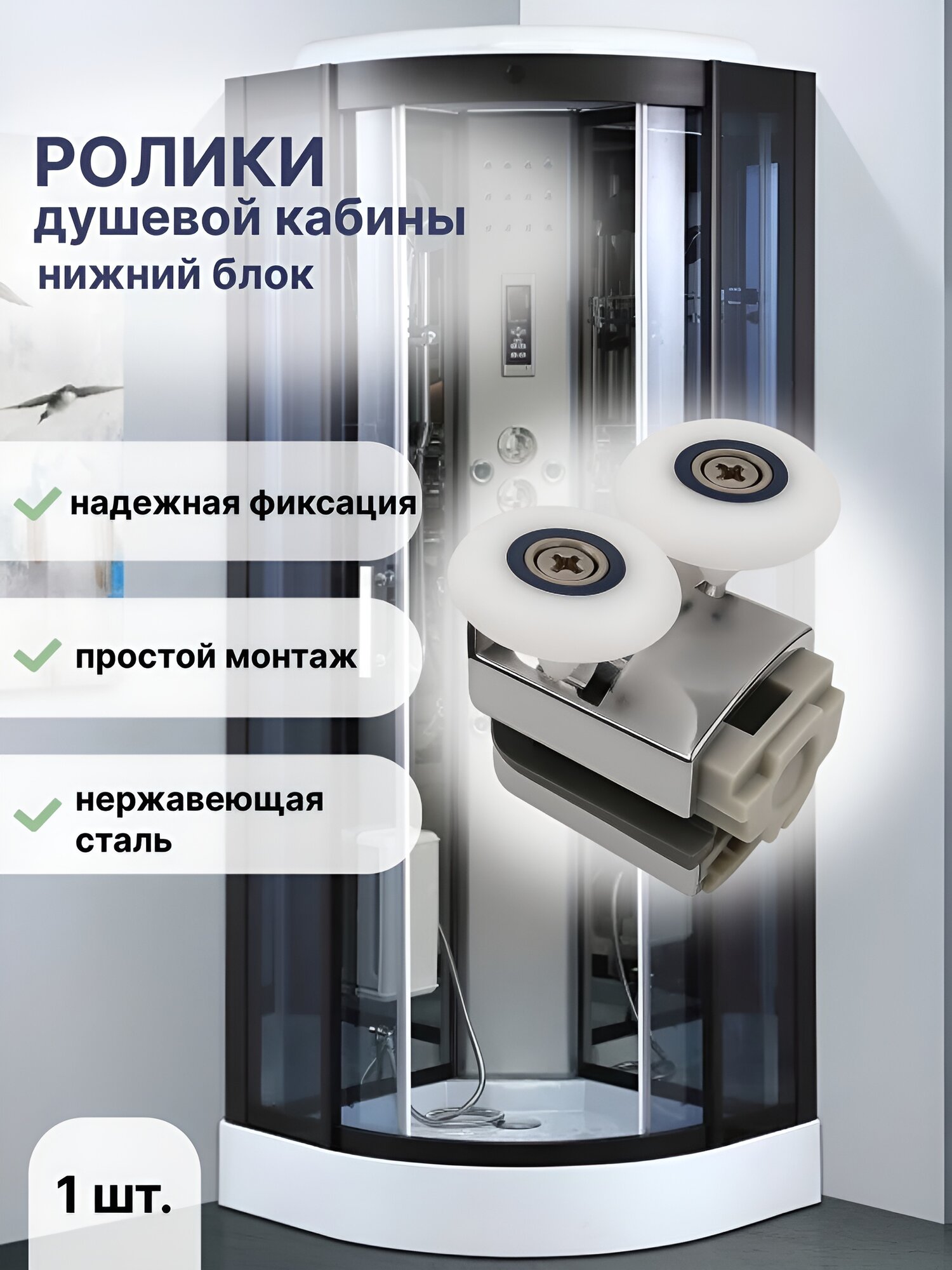 РОЛИКИ
душевой кабины
нижний блок

надежная фиксация

простой монтаж

нержавеющая сталь

1 шт.