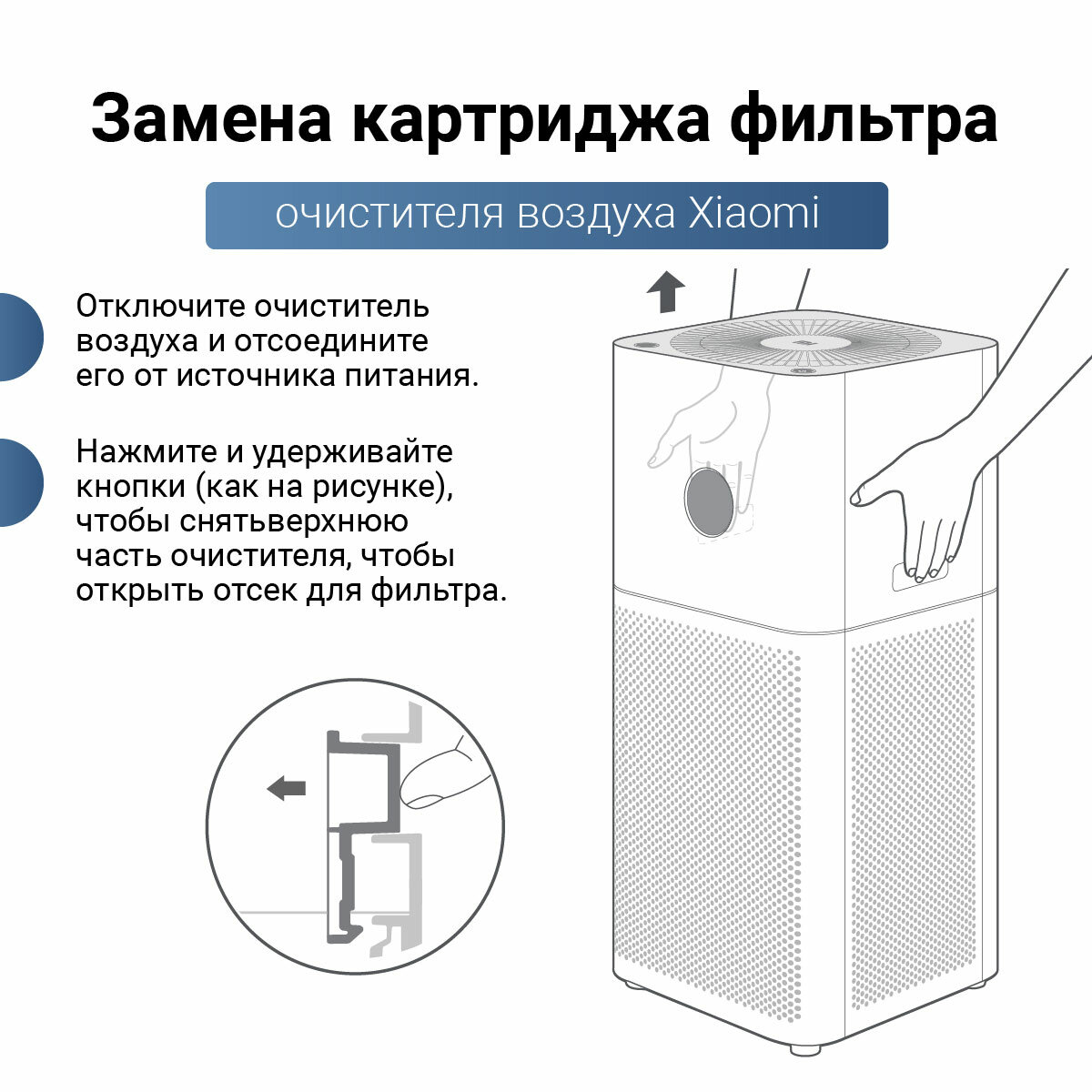 Замена картриджа фильтра

очистителя воздуха Xiaomi

Отключите очиститель воздуха и отсоедините его от источника питания.

Нажмите и удерживайте кнопки (как на рисунке), чтобы снятьверхнюю часть очистителя, чтобы открыть отсек для фильтра.