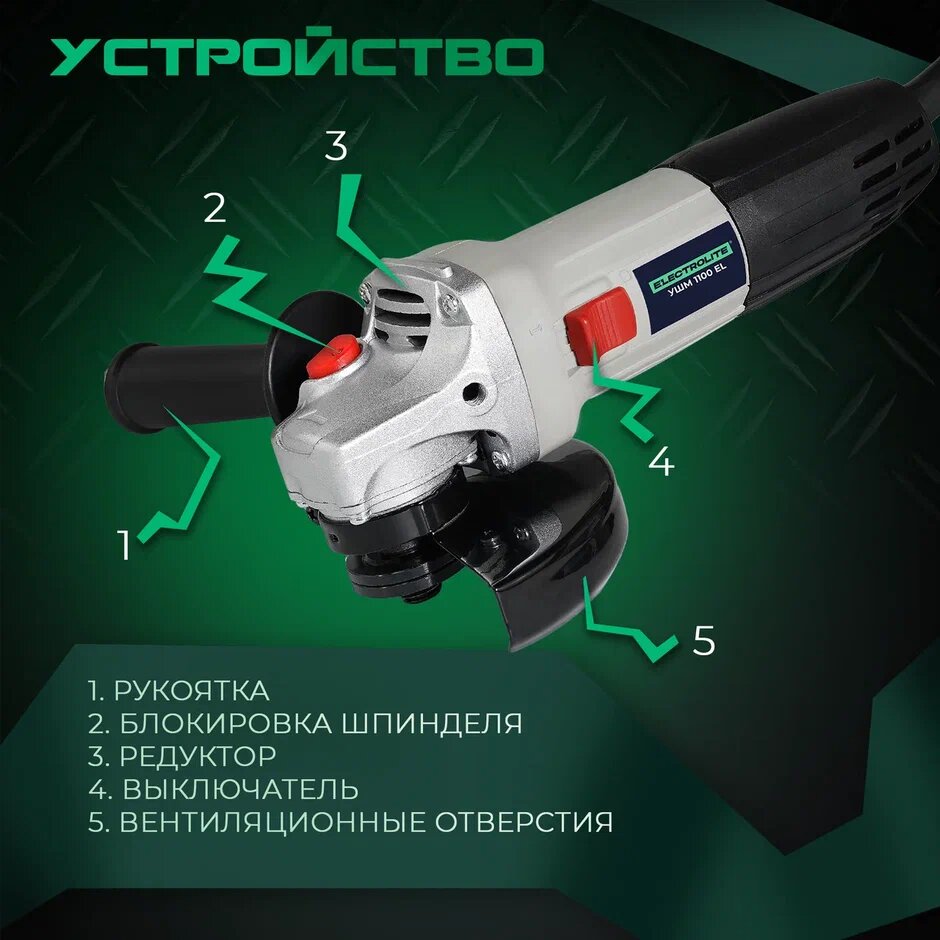 УСТРОЙСТВО

3

2

ELECTROLITE
УШМ 1100 EL

4

1

5

1. РУКОЯТКА
2. БЛОКИРОВКА ШПИНДЕЛЯ
3. РЕДУКТОР
4. ВЫКЛЮЧАТЕЛЬ
5. ВЕНТИЛЯЦИОННЫЕ ОТВЕРСТИЯ