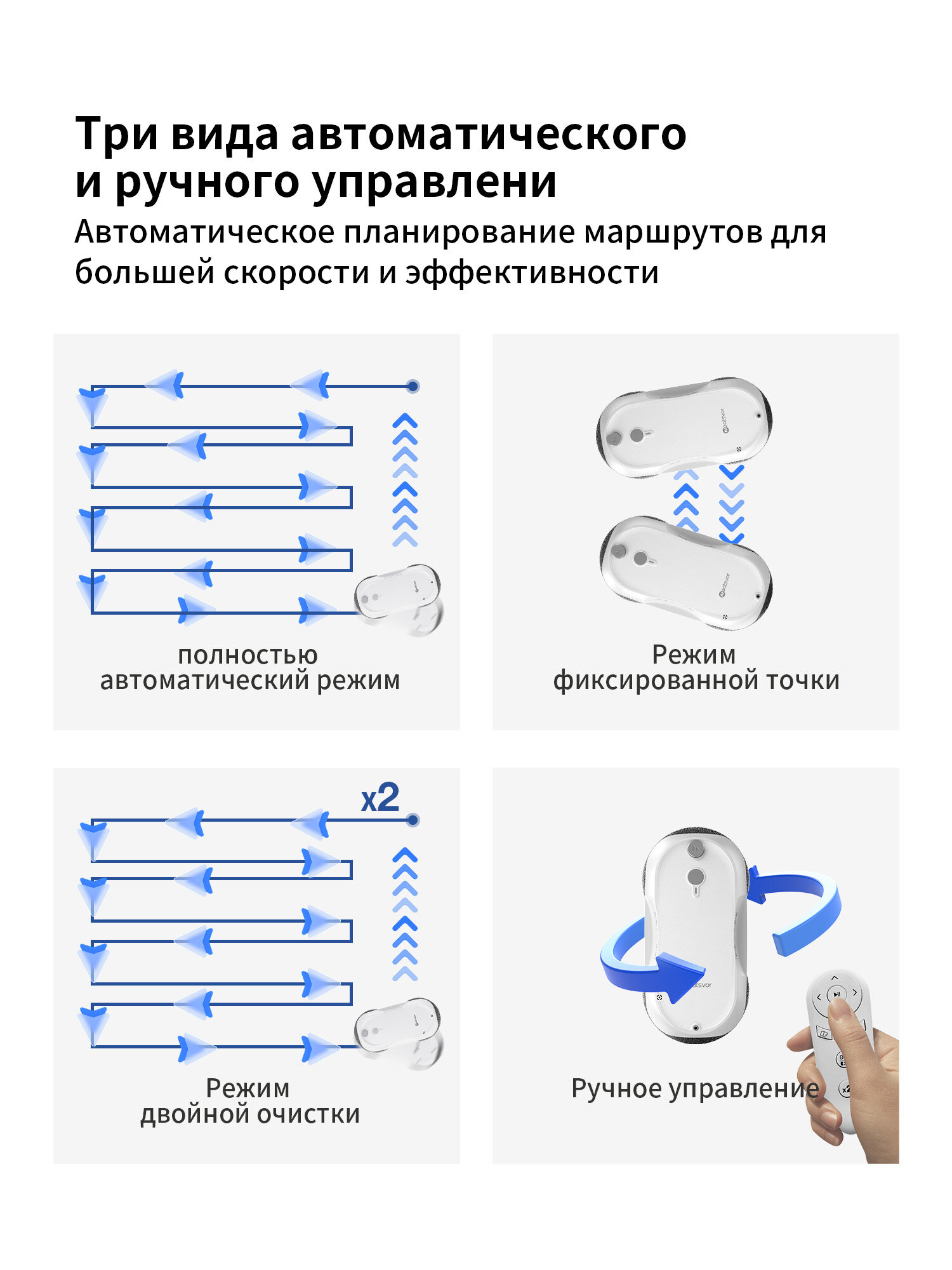 Три вида автоматического и ручного управлени

Автоматическое планирование маршрутов для большей скорости и эффективности

полностью автоматический режим

Режим фиксированной точки

x2

Режим двойной очистки

Ручное управление