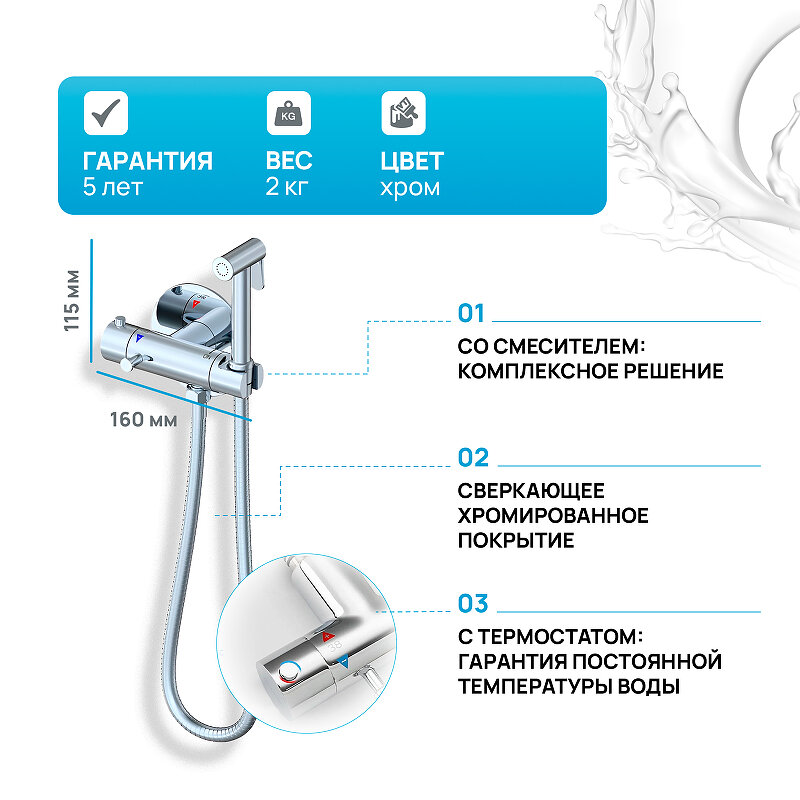 KG

ГАРАНТИЯ
5 лет

ВЕС
2 кг

ЦВЕТ
хром

115 мм

160 мм

01
СО СМЕСИТЕЛЕМ: КОМПЛЕКСНОЕ РЕШЕНИЕ

02
СВЕРКАЮЩЕЕ ХРОМИРОВАННОЕ ПОКРЫТИЕ

03
С ТЕРМОСТАТОМ: ГАРАНТИЯ ПОСТОЯННОЙ ТЕМПЕРАТУРЫ ВОДЫ

38