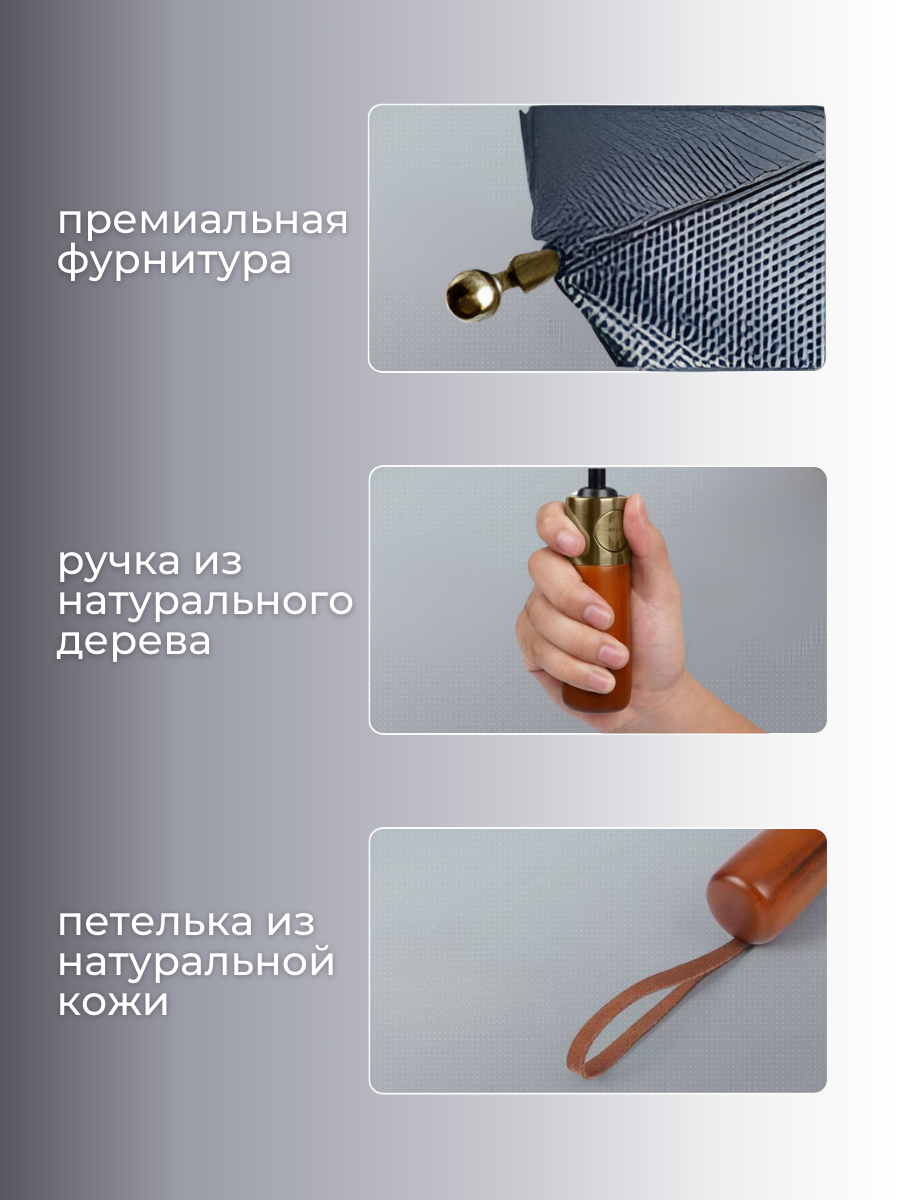 премиальная фурнитура

ручка из натурального дерева

петелька из натуральной кожи