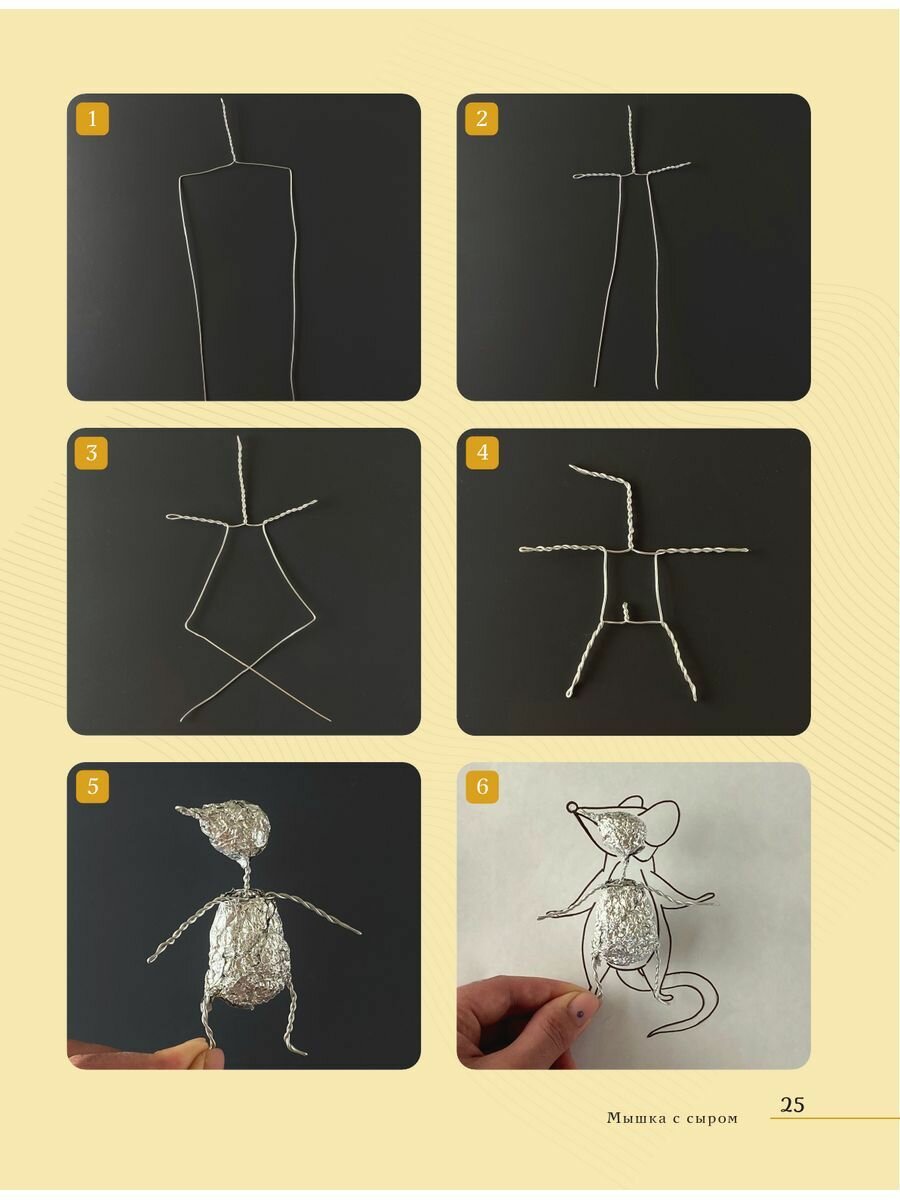 1

2

3

4

5

6

Мышка с сыром

25