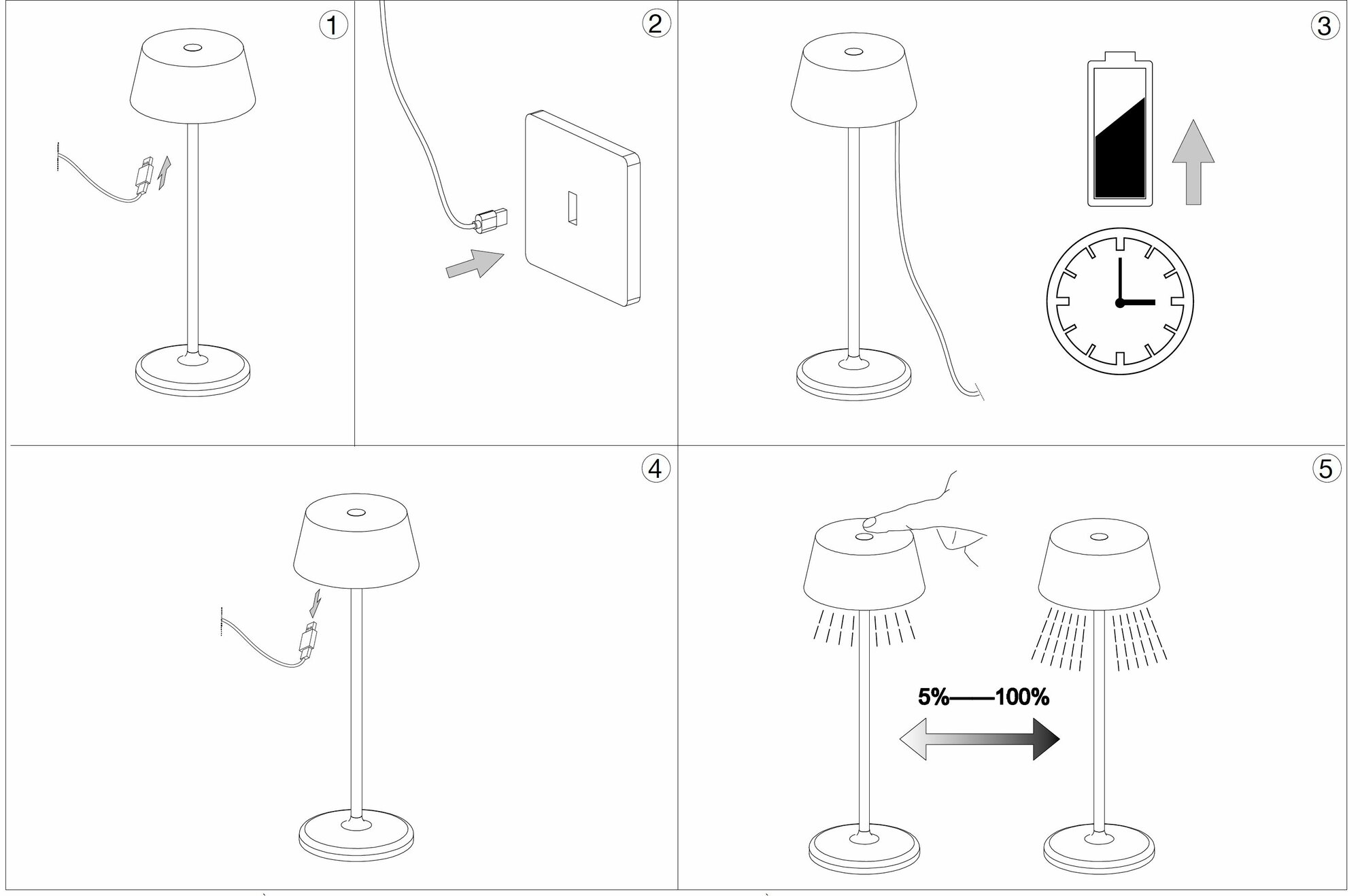 1

2

3

4

5

5%——100%