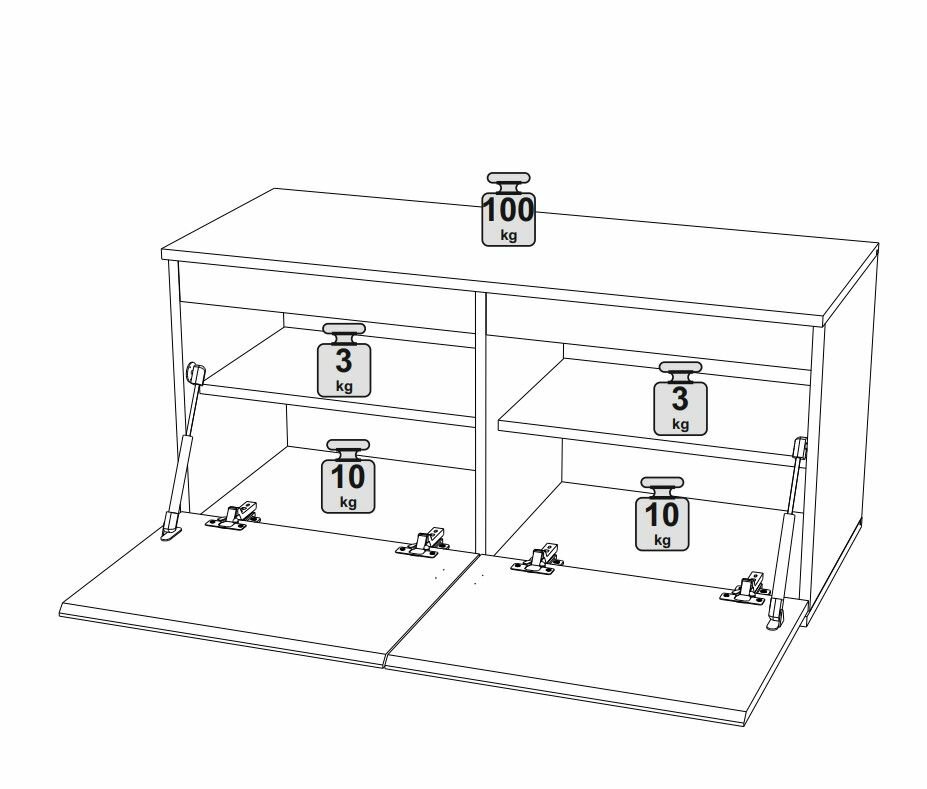 100
kg

3
kg

3
kg

10
kg

10
kg