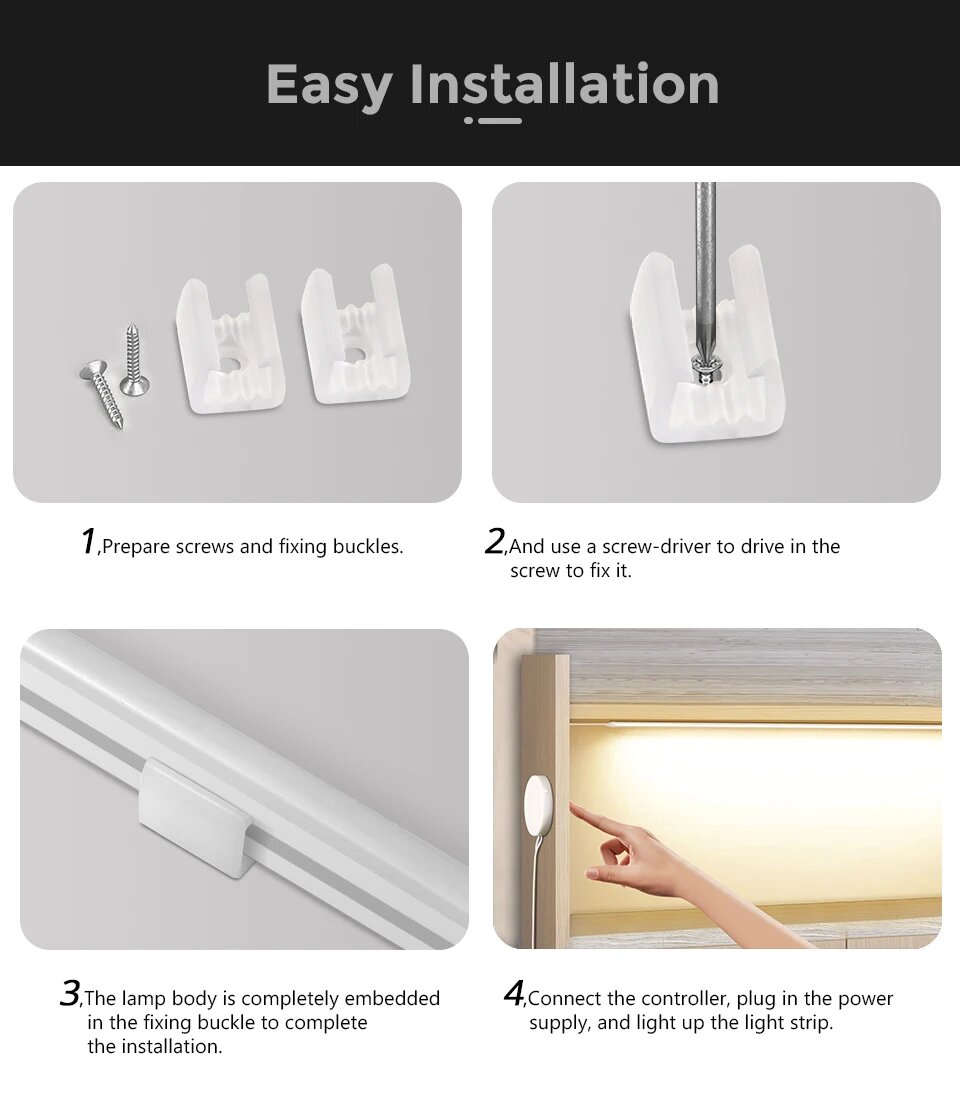 Easy Installation

1,Prepare screws and fixing buckles.

2,And use a screw-driver to drive in the screw to fix it.

3,The lamp body is completely embedded in the fixing buckle to complete the installation.

4,Connect the controller, plug in the power supply, and light up the light strip.