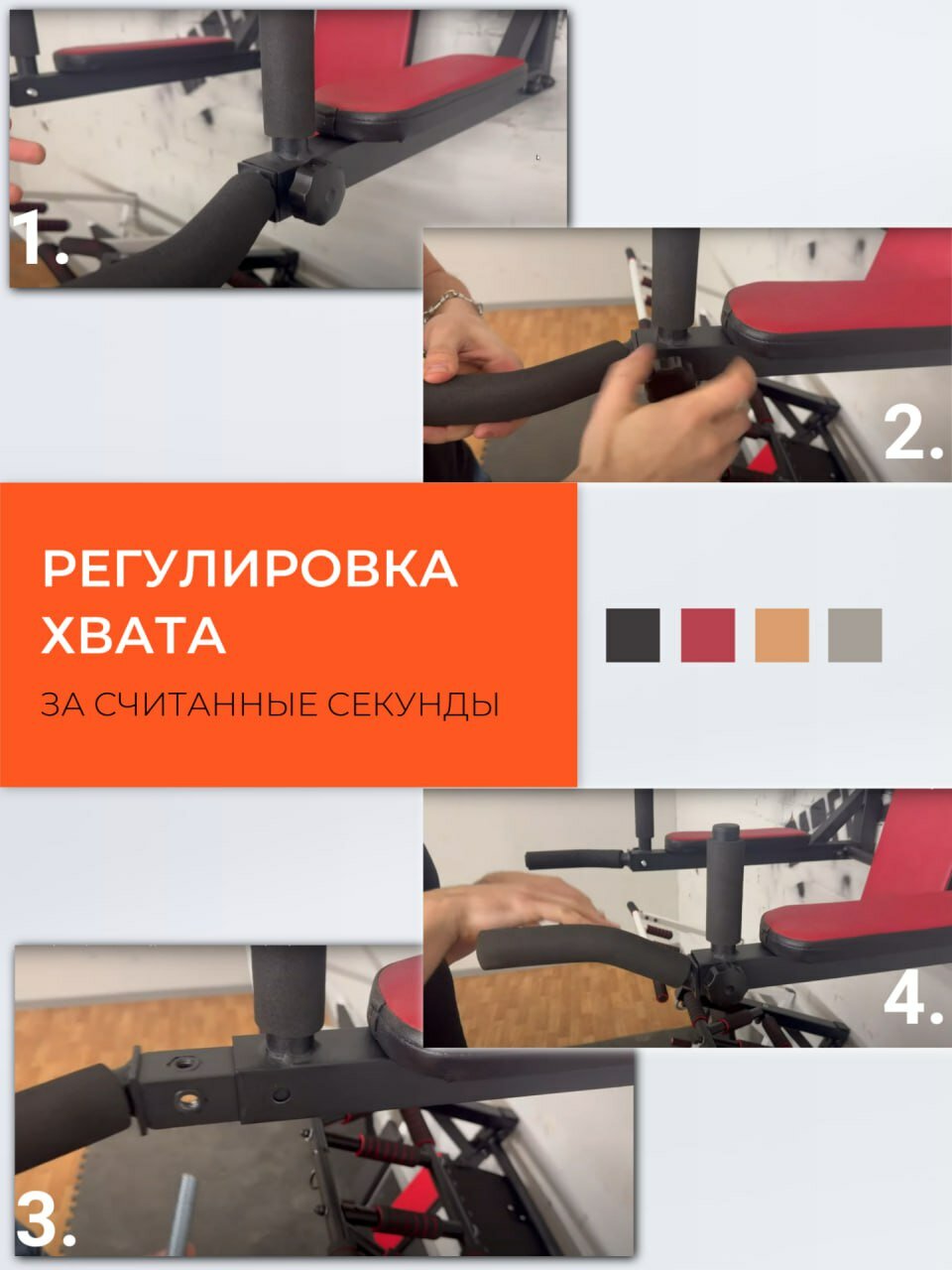 1.

2.

РЕГУЛИРОВКА ХВАТА

ЗА СЧИТАННЫЕ СЕКУНДЫ

4.

3.