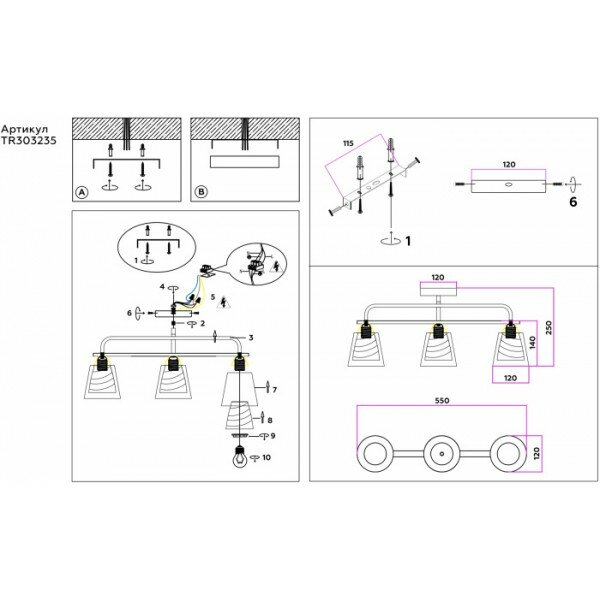 Артикул
TR303235

A

B

1

4

5

6

2

3

7

8

9

10

115

1

120

6

120

250

140

120

550

120