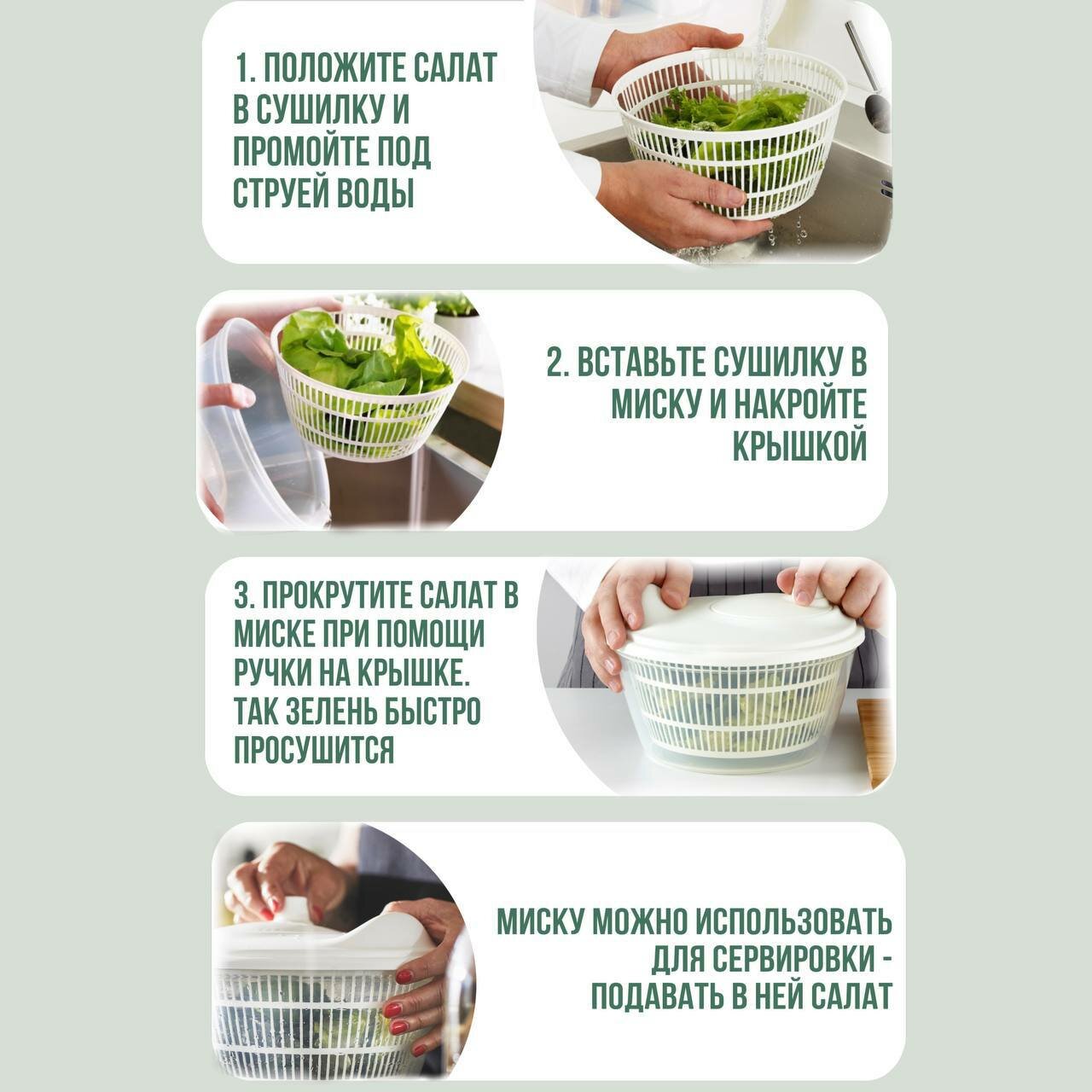 1. ПОЛОЖИТЕ САЛАТ В СУШИЛКУ И ПРОМОЙТЕ ПОД СТРУЕЙ ВОДЫ

2. ВСТАВЬТЕ СУШИЛКУ В МИСКУ И НАКРОЙТЕ КРЫШКОЙ

3. ПРОКРУТИТЕ САЛАТ В МИСКЕ ПРИ ПОМОЩИ РУЧКИ НА КРЫШКЕ. ТАК ЗЕЛЕНЬ БЫСТРО ПРОСУШИТСЯ

МИСКУ МОЖНО ИСПОЛЬЗОВАТЬ ДЛЯ СЕРВИРОВКИ - ПОДАВАТЬ В НЕЙ САЛАТ