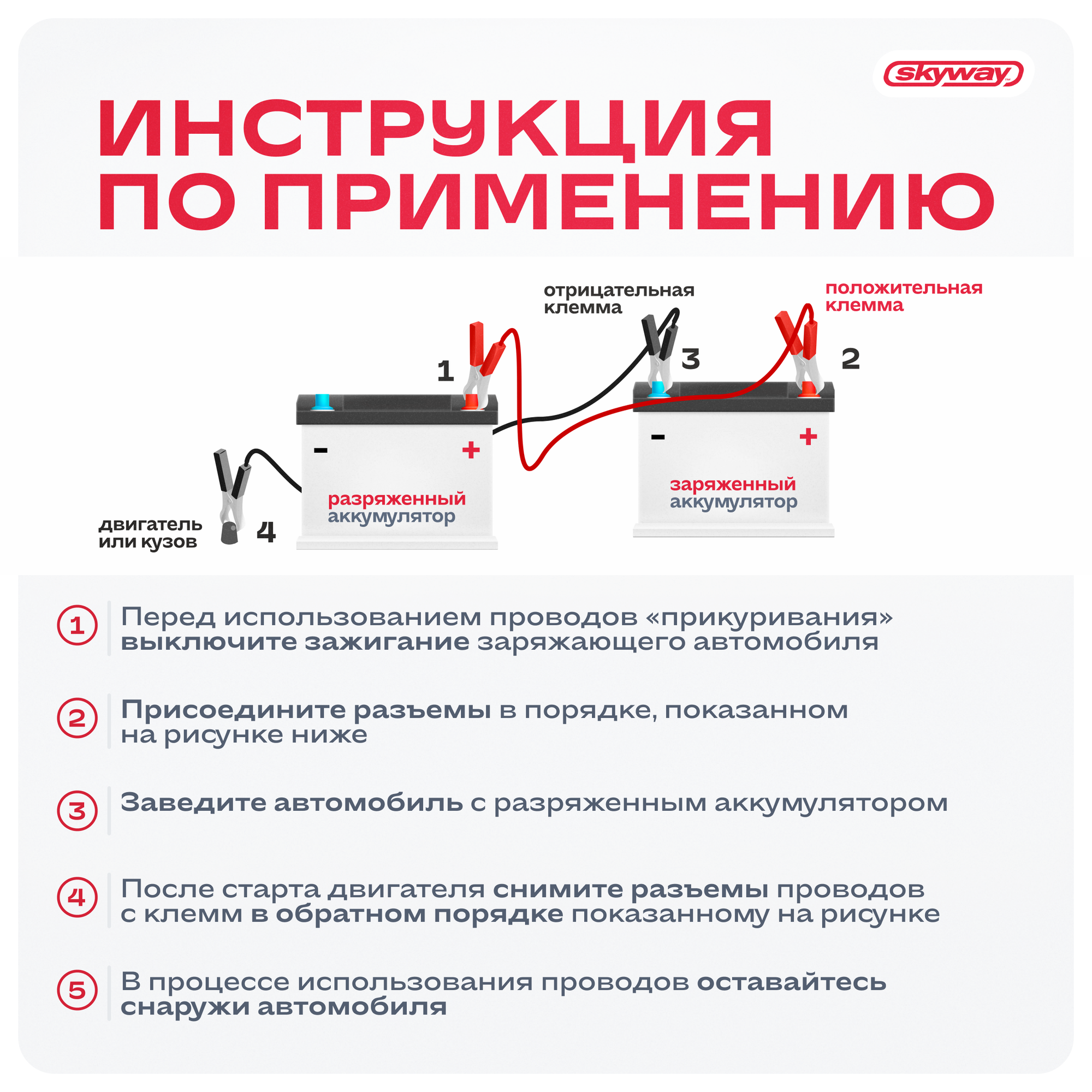 skyway

ИНСТРУКЦИЯ ПО ПРИМЕНЕНИЮ

отрицательная клемма

положительная клемма

1

3

2

-

+

-

+

разряженный аккумулятор

заряженный аккумулятор

двигатель или кузов

4

1 Перед использованием проводов «прикуривания» выключите зажигание заряжающего автомобиля

2 Присоедините разъемы в порядке, показанном на рисунке ниже

3 Заведите автомобиль с разряженным аккумулятором

4 После старта двигателя снимите разъемы проводов с клемм в обратном порядке показанному на рисунке

5 В процессе использования проводов оставайтесь снаружи автомобиля