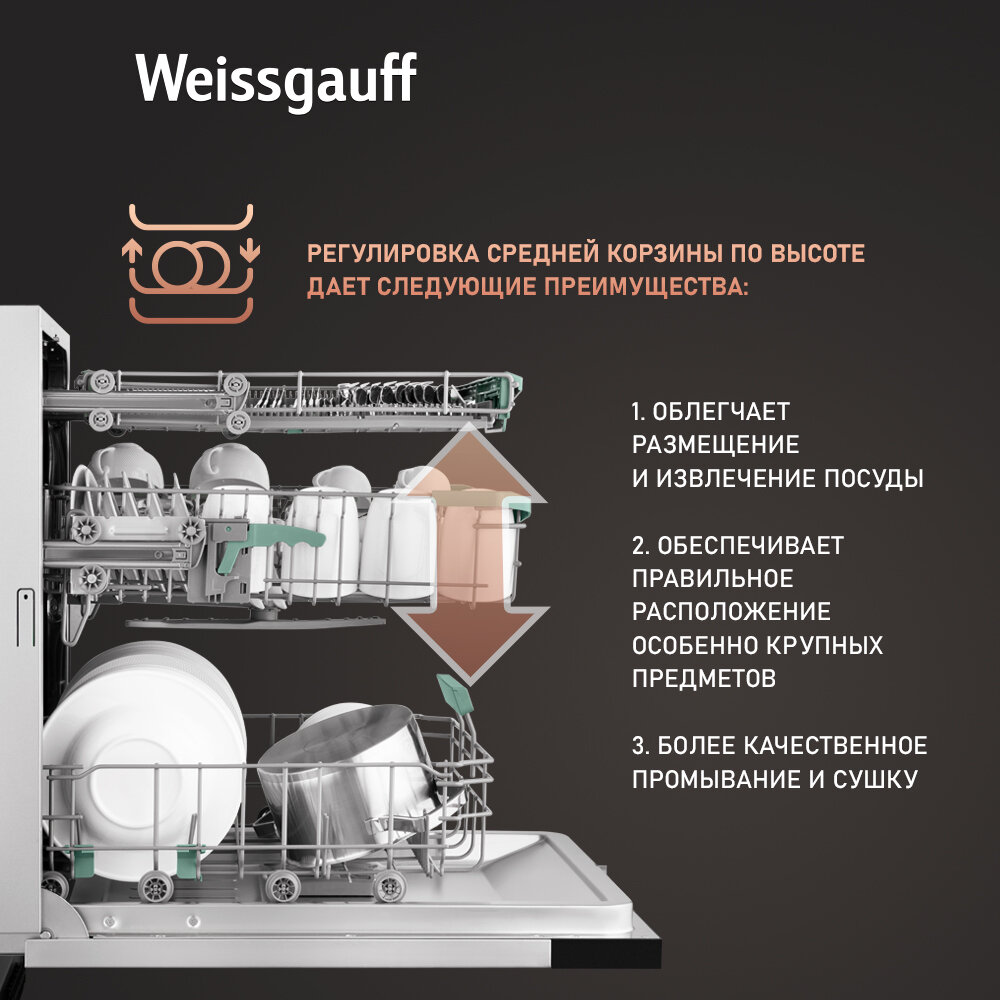 Weissgauff

РЕГУЛИРОВКА СРЕДНЕЙ КОРЗИНЫ ПО ВЫСОТЕ ДАЕТ СЛЕДУЮЩИЕ ПРЕИМУЩЕСТВА:

1. ОБЛЕГЧАЕТ РАЗМЕЩЕНИЕ И ИЗВЛЕЧЕНИЕ ПОСУДЫ

2. ОБЕСПЕЧИВАЕТ ПРАВИЛЬНОЕ РАСПОЛОЖЕНИЕ ОСОБЕННО КРУПНЫХ ПРЕДМЕТОВ

3. БОЛЕЕ КАЧЕСТВЕННОЕ ПРОМЫВАНИЕ И СУШКУ