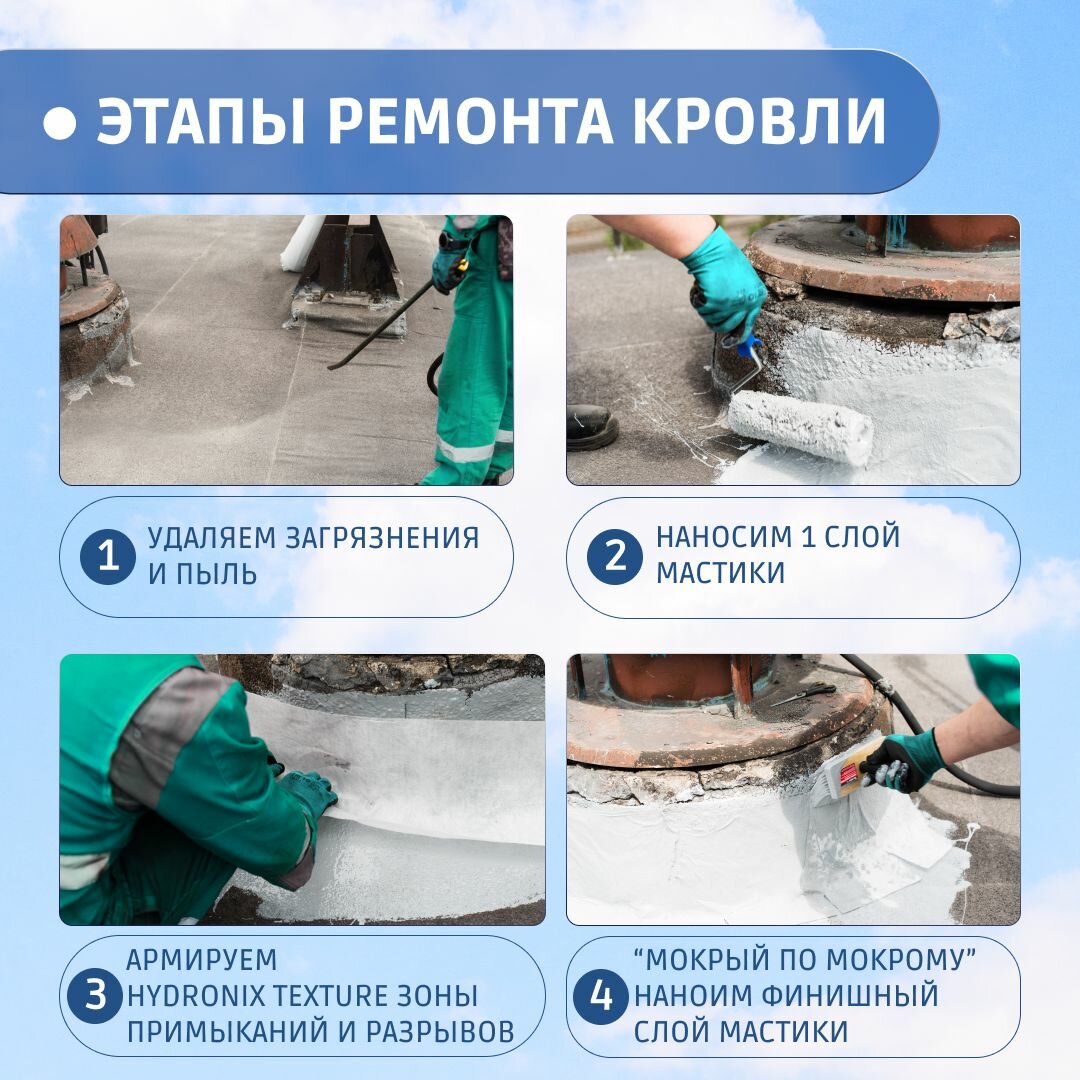 ЭТАПЫ РЕМОНТА КРОВЛИ

1 УДАЛЯЕМ ЗАГРЯЗНЕНИЯ И ПЫЛЬ

2 НАНОСИМ 1 СЛОЙ МАСТИКИ

3 АРМИРУЕМ HYDRONIX TEXTURE ЗОНЫ ПРИМЫКАНИЙ И РАЗРЫВОВ

4 “МОКРЫЙ ПО МОКРОМУ” НАНОИМ ФИНИШНЫЙ СЛОЙ МАСТИКИ