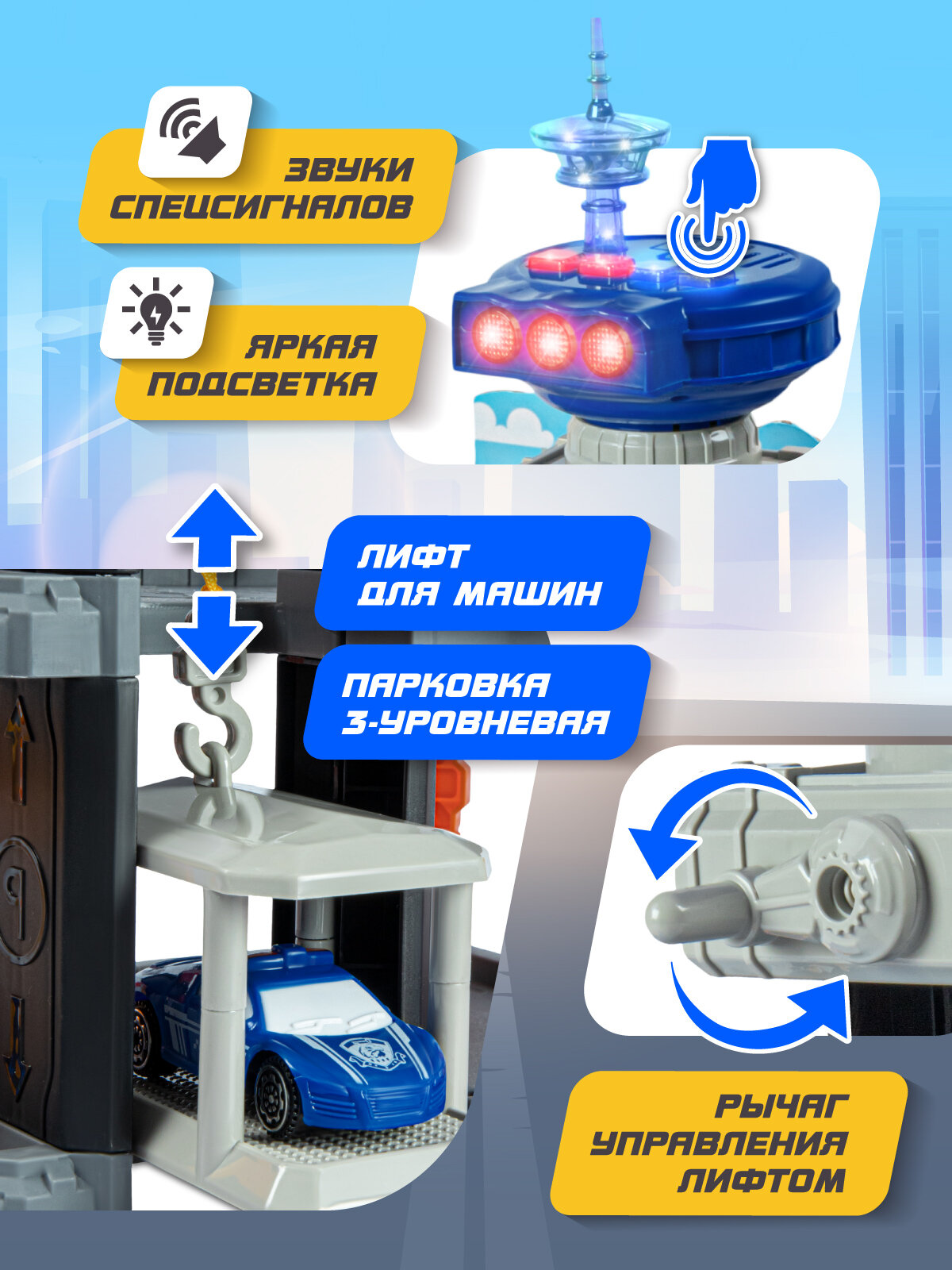 ЗВУКИ СПЕЦСИГНАЛОВ

ЯРКАЯ ПОДСВЕТКА

ЛИФТ ДЛЯ МАШИН

ПАРКОВКА 3-УРОВНЕВАЯ

P

РЫЧАГ УПРАВЛЕНИЯ ЛИФТОМ