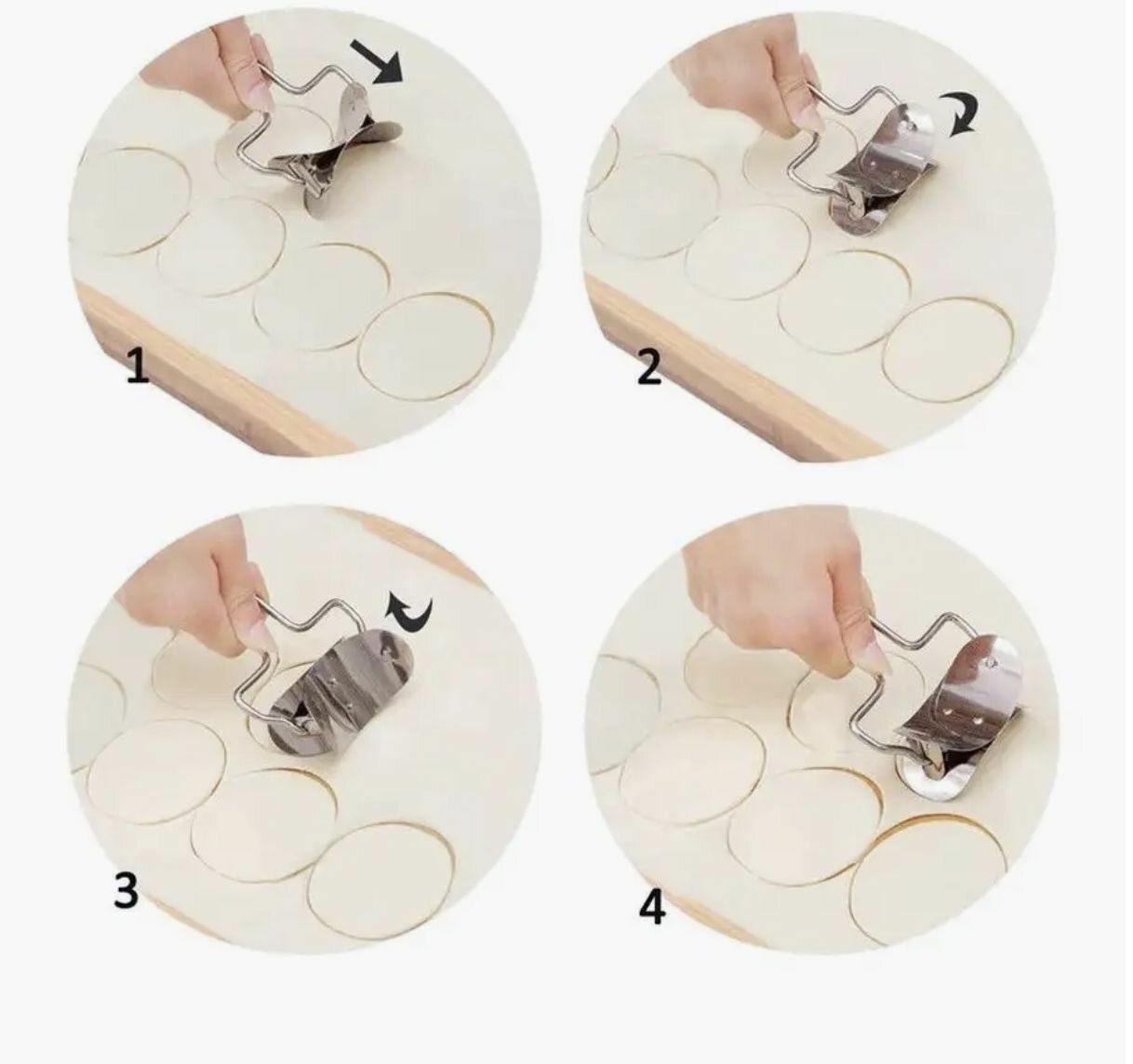 1

2

3

4