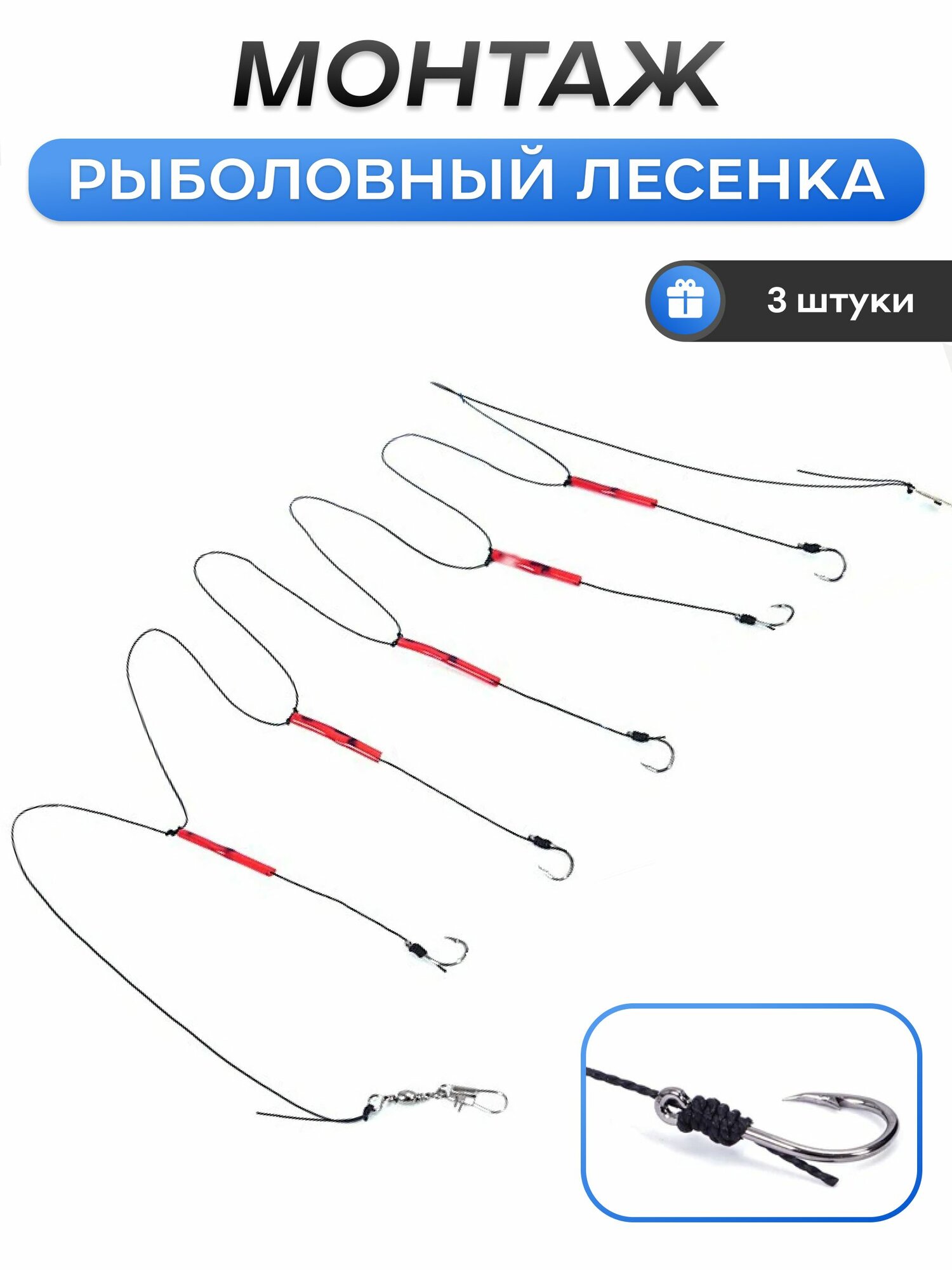 МОНТАЖ

РЫБОЛОВНЫЙ ЛЕСЕНКА

3 штуки