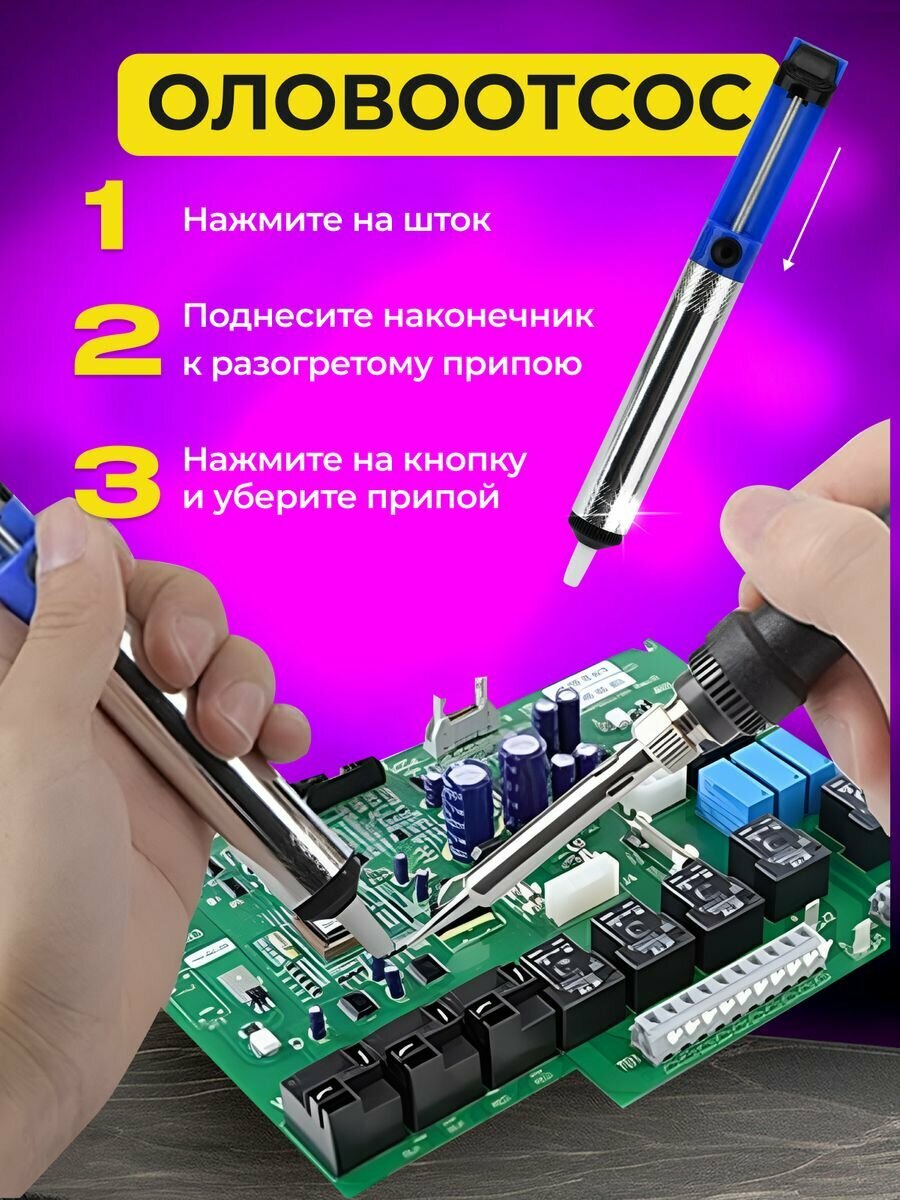 ОЛОВООТСОС

1 Нажмите на шток

2 Поднесите наконечник к разогретому припою

3 Нажмите на кнопку и уберите припой