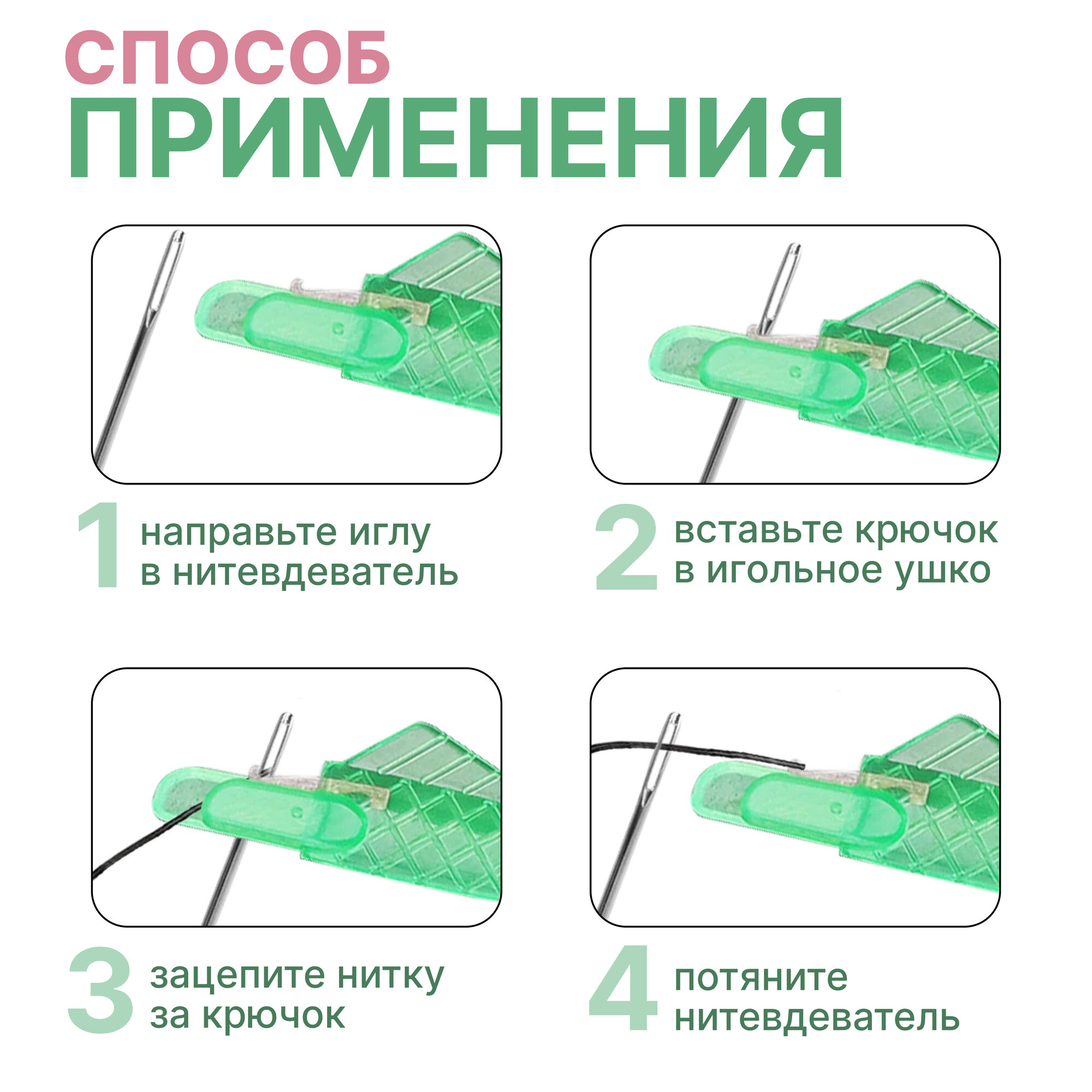 СПОСОБ
ПРИМЕНЕНИЯ

1 направьте иглу в нитевдеватель

2 вставьте крючок в игольное ушко

3 зацепите нитку за крючок

4 потяните нитевдеватель