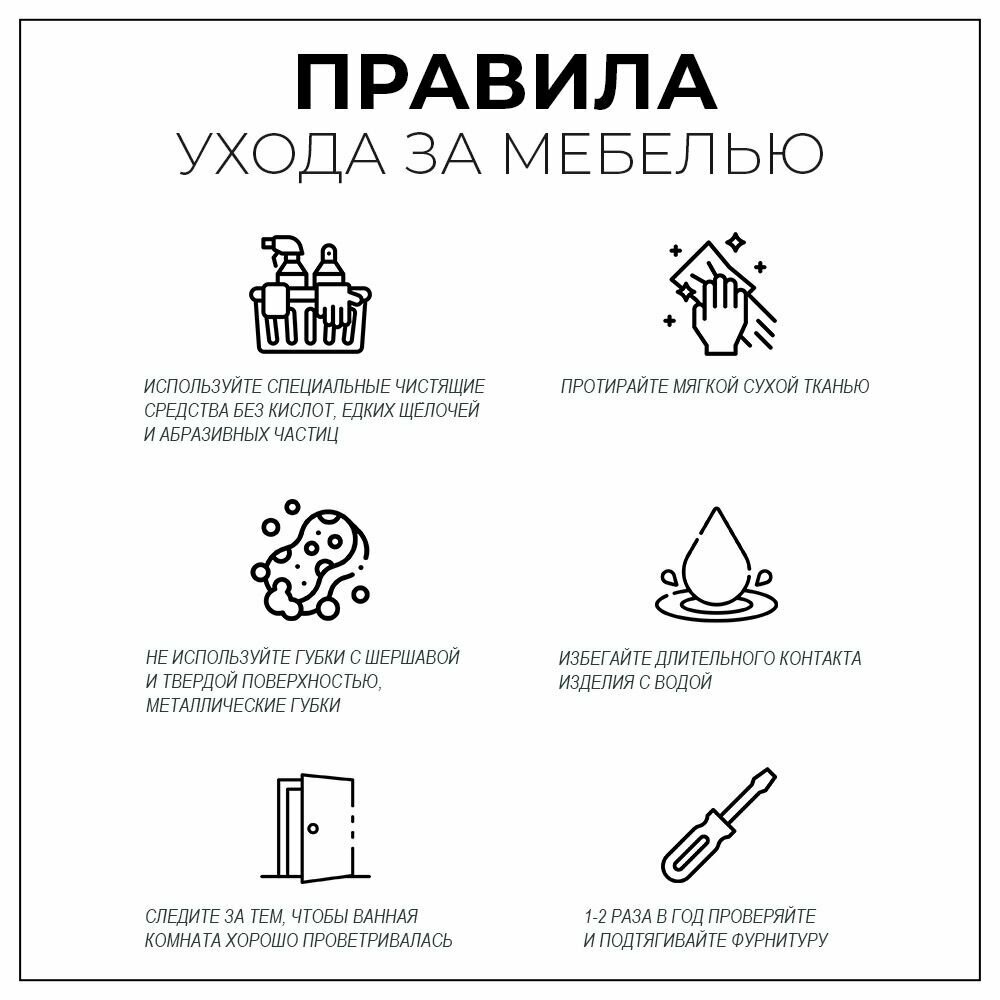 ПРАВИЛА
УХОДА ЗА МЕБЕЛЬЮ

ИСПОЛЬЗУЙТЕ СПЕЦИАЛЬНЫЕ ЧИСТЯЩИЕ СРЕДСТВА БЕЗ КИСЛОТ, ЕДКИХ ЩЕЛОЧЕЙ И АБРАЗИВНЫХ ЧАСТИЦ

ПРОТИРАЙТЕ МЯГКОЙ СУХОЙ ТКАНЬЮ

НЕ ИСПОЛЬЗУЙТЕ ГУБКИ С ШЕРШАВОЙ И ТВЕРДОЙ ПОВЕРХНОСТЬЮ, МЕТАЛЛИЧЕСКИЕ ГУБКИ

ИЗБЕГАЙТЕ ДЛИТЕЛЬНОГО КОНТАКТА ИЗДЕЛИЯ С ВОДОЙ

СЛЕДИТЕ ЗА ТЕМ, ЧТОБЫ ВАННАЯ КОМНАТА ХОРОШО ПРОВЕТРИВАЛАСЬ

1-2 РАЗА В ГОД ПРОВЕРЯЙТЕ И ПОДТЯГИВАЙТЕ ФУРНИТУРУ