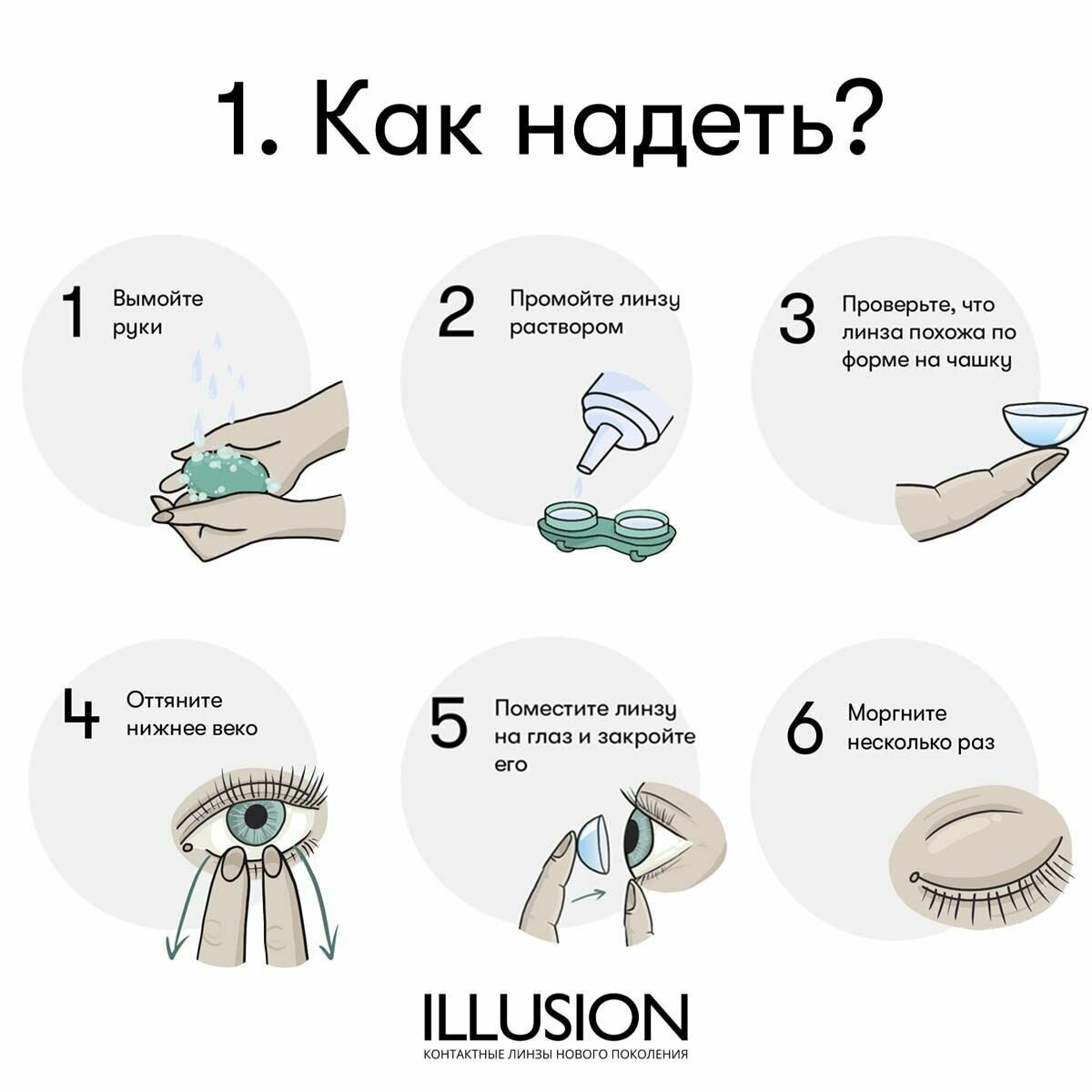 1. Как надеть?

1 Вымойте руки

2 Промойте линзу раствором

3 Проверьте, что линза похожа по форме на чашку

4 Оттяните нижнее веко

5 Поместите линзу на глаз и закройте его

6 Моргните несколько раз

ILLUSION
КОНТАКТНЫЕ ЛИНЗЫ НОВОГО ПОКОЛЕНИЯ