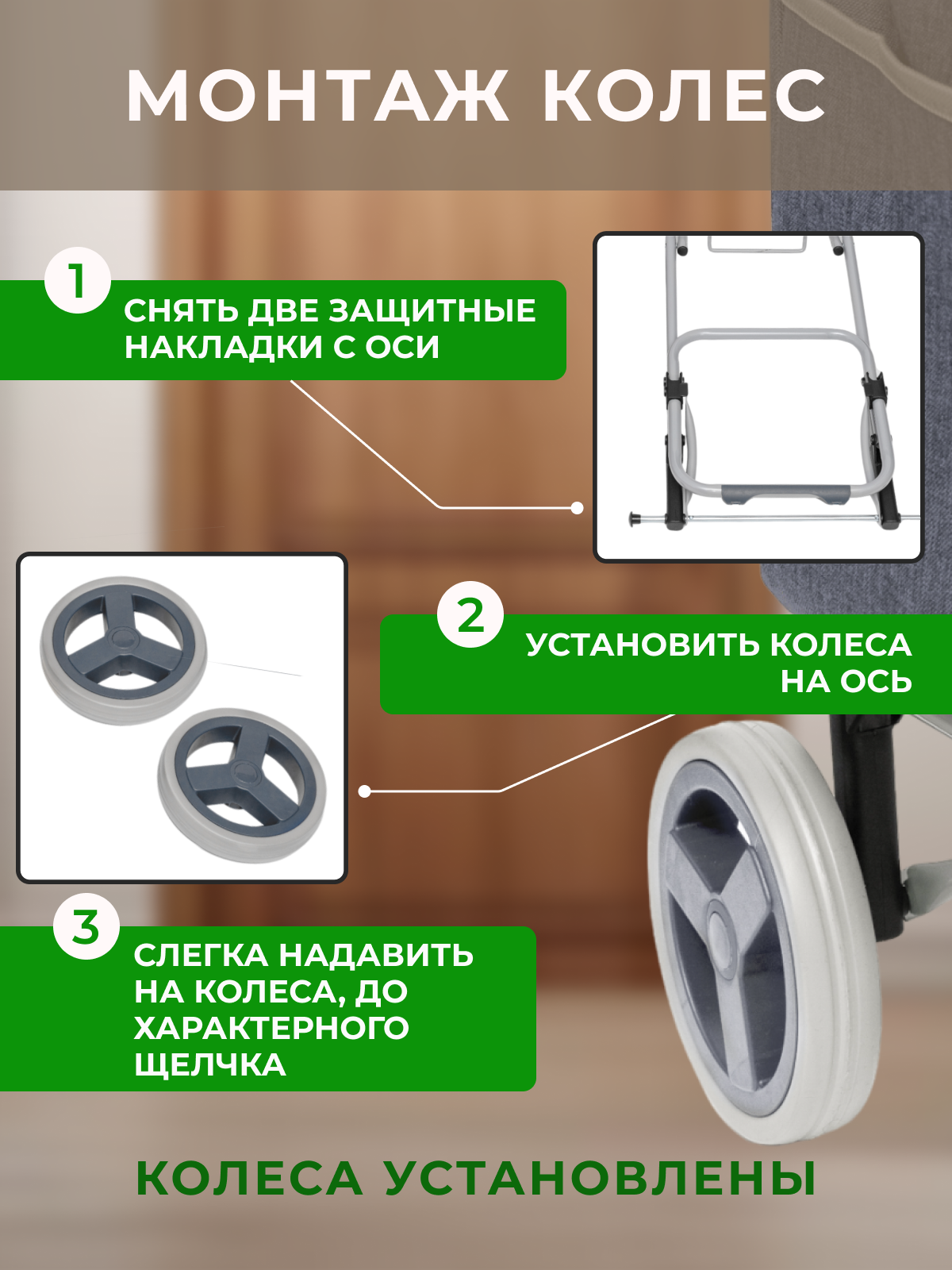 МОНТАЖ КОЛЕС

1

СНЯТЬ ДВЕ ЗАЩИТНЫЕ НАКЛАДКИ С ОСИ

2

УСТАНОВИТЬ КОЛЕСА НА ОСЬ

3

СЛЕГКА НАДАВИТЬ НА КОЛЕСА, ДО ХАРАКТЕРНОГО ЩЕЛЧКА

КОЛЕСА УСТАНОВЛЕНЫ