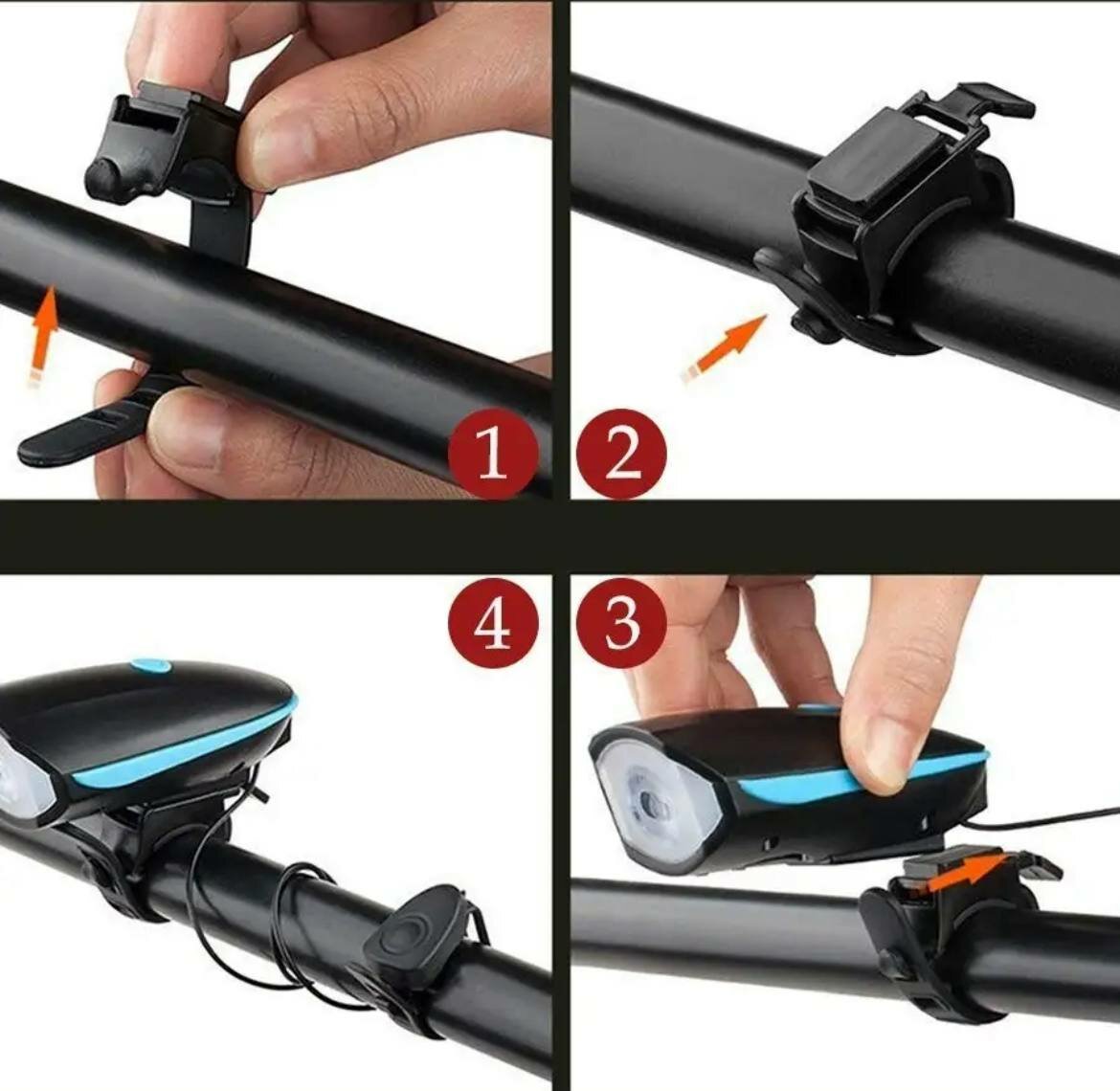 1
2
4
3