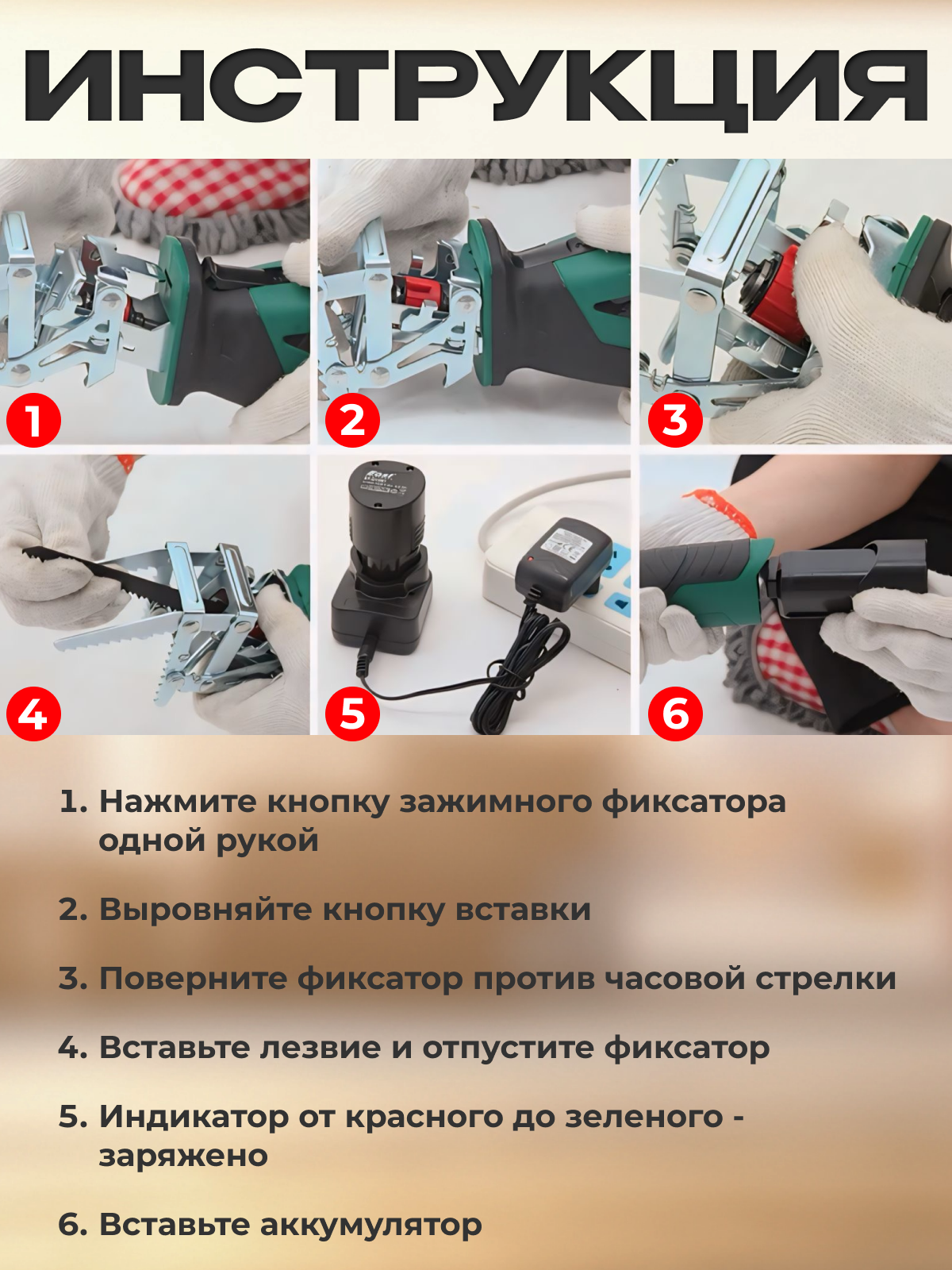 ИНСТРУКЦИЯ

1

2

3

4

5

6

1. Нажмите кнопку зажимного фиксатора одной рукой

2. Выровняйте кнопку вставки

3. Поверните фиксатор против часовой стрелки

4. Вставьте лезвие и отпустите фиксатор

5. Индикатор от красного до зеленого - заряжено

6. Вставьте аккумулятор