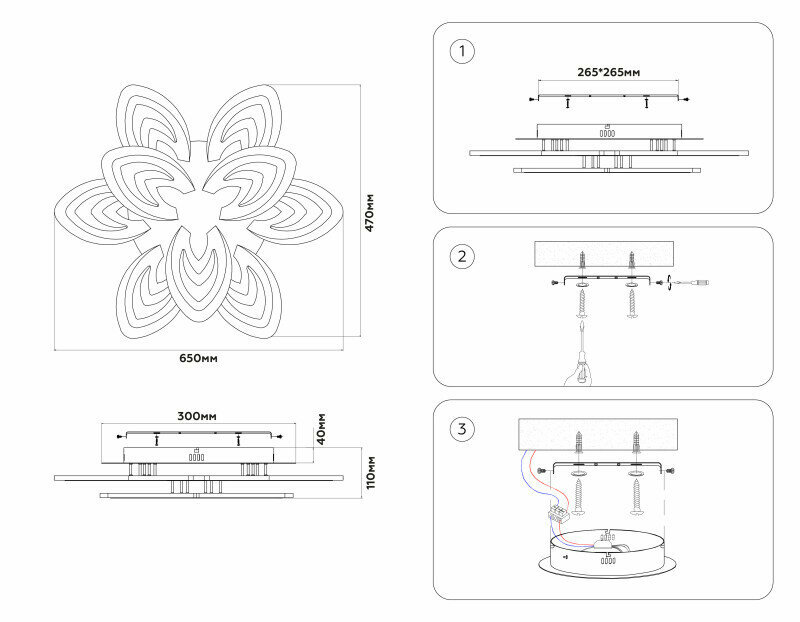 470мм

650мм

300мм

40мм

110мм

1

265*265мм

2

3